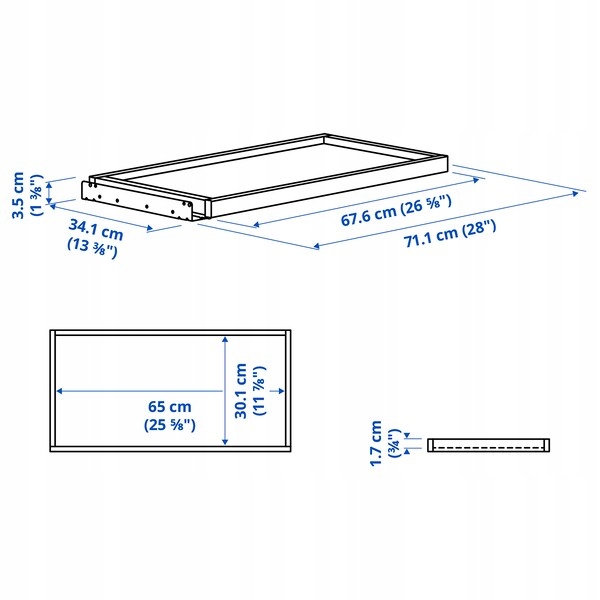 3.5 cm
(1 ⅜")

34.1 cm
(13 ⅜")

67.6 cm (26 ⅝")

71.1 cm (28")

65 cm
(25 ⅝")

30.1 cm
(11 ⅞")

1.7 cm
(¾")