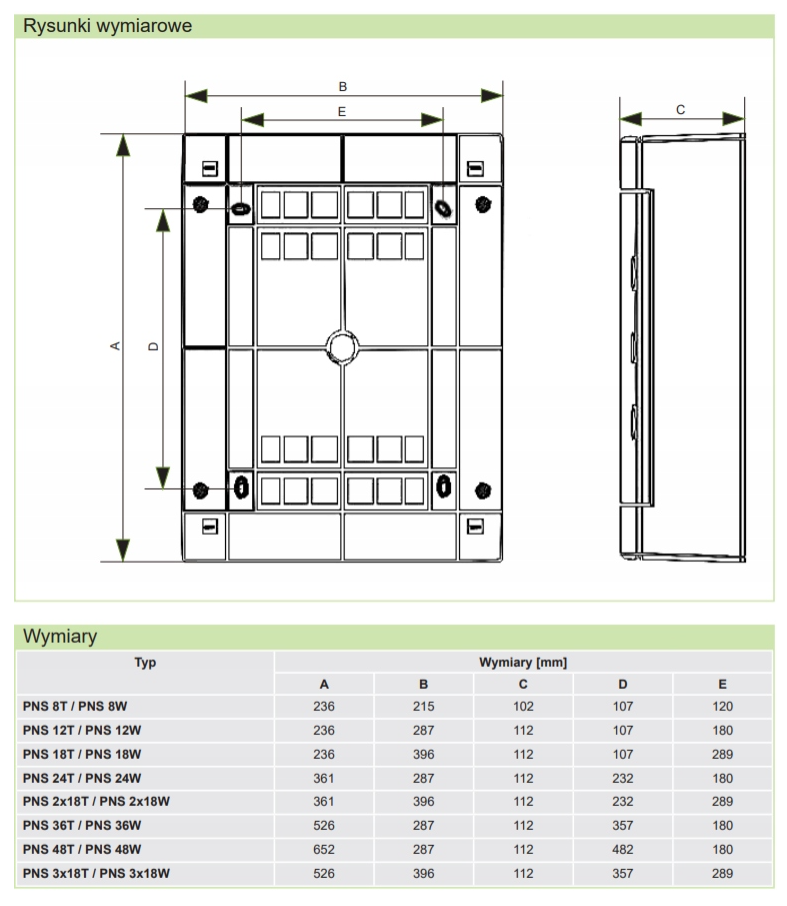 Rysunki wymiarowe

B
E
C
A
D

Wymiary

| Typ | Wymiary [mm] | | | | |
|---|---|---|---|---|---|
| | A | B | C | D | E |
| PNS 8T / PNS 8W | 236 | 215 | 102 | 107 | 120 |
| PNS 12T / PNS 12W | 236 | 287 | 112 | 107 | 180 |
| PNS 18T / PNS 18W | 236 | 396 | 112 | 107 | 289 |
| PNS 24T / PNS 24W | 361 | 287 | 112 | 232 | 180 |
| PNS 2x18T / PNS 2x18W | 361 | 396 | 112 | 232 | 289 |
| PNS 36T / PNS 36W | 526 | 287 | 112 | 357 | 180 |
| PNS 48T / PNS 48W | 652 | 287 | 112 | 482 | 180 |
| PNS 3x18T / PNS 3x18W | 526 | 396 | 112 | 357 | 289 |