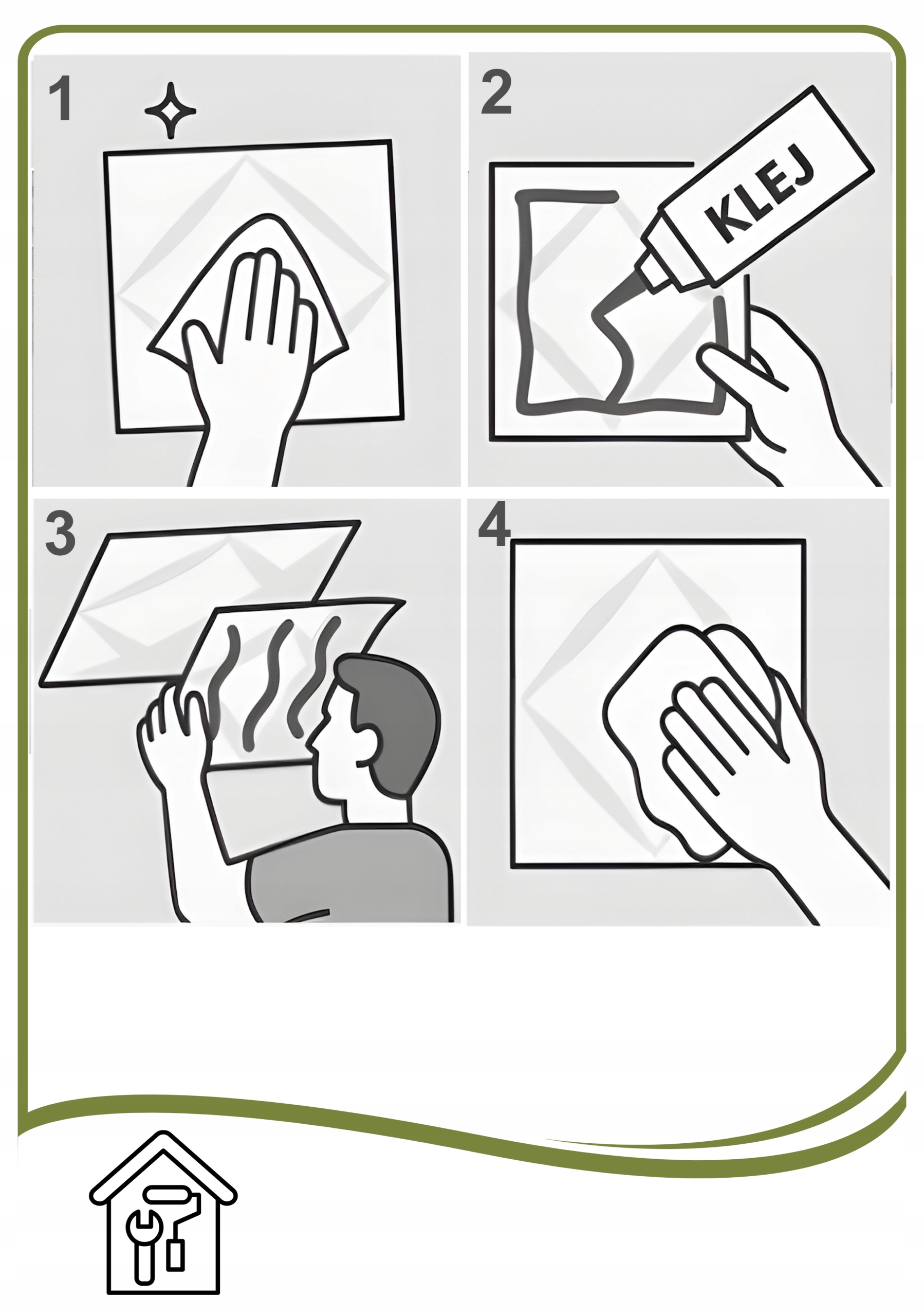 1

2

KLEJ

3

4