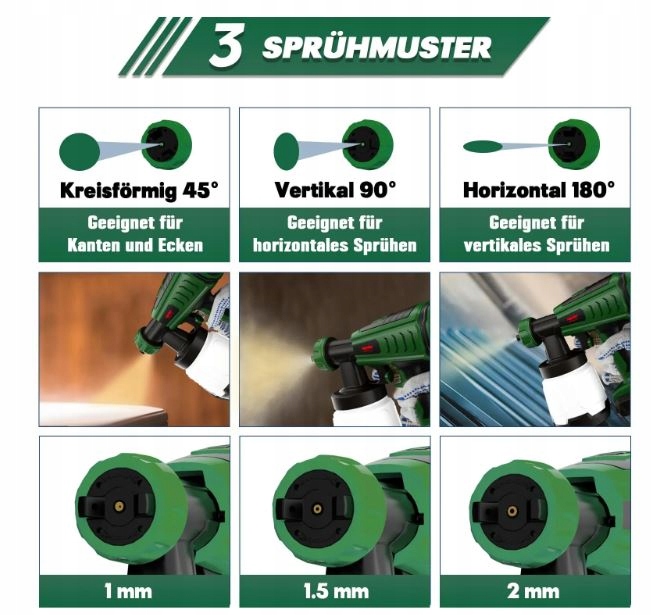 3 SPRÜHMUSTER

Kreisförmig 45°

Geeignet für Kanten und Ecken

Vertikal 90°

Geeignet für horizontales Sprühen

Horizontal 180°

Geeignet für vertikales Sprühen

1 mm

1.5 mm

2 mm