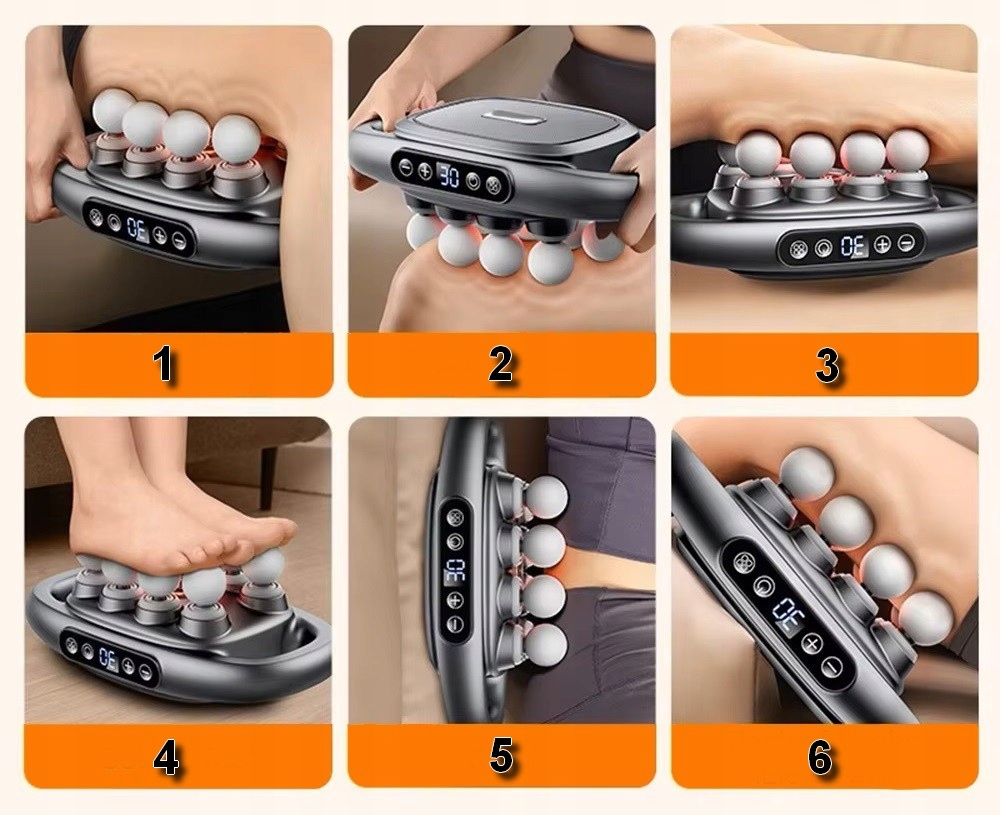 30
1
30
2
30
3
30
4
30
5
30
6