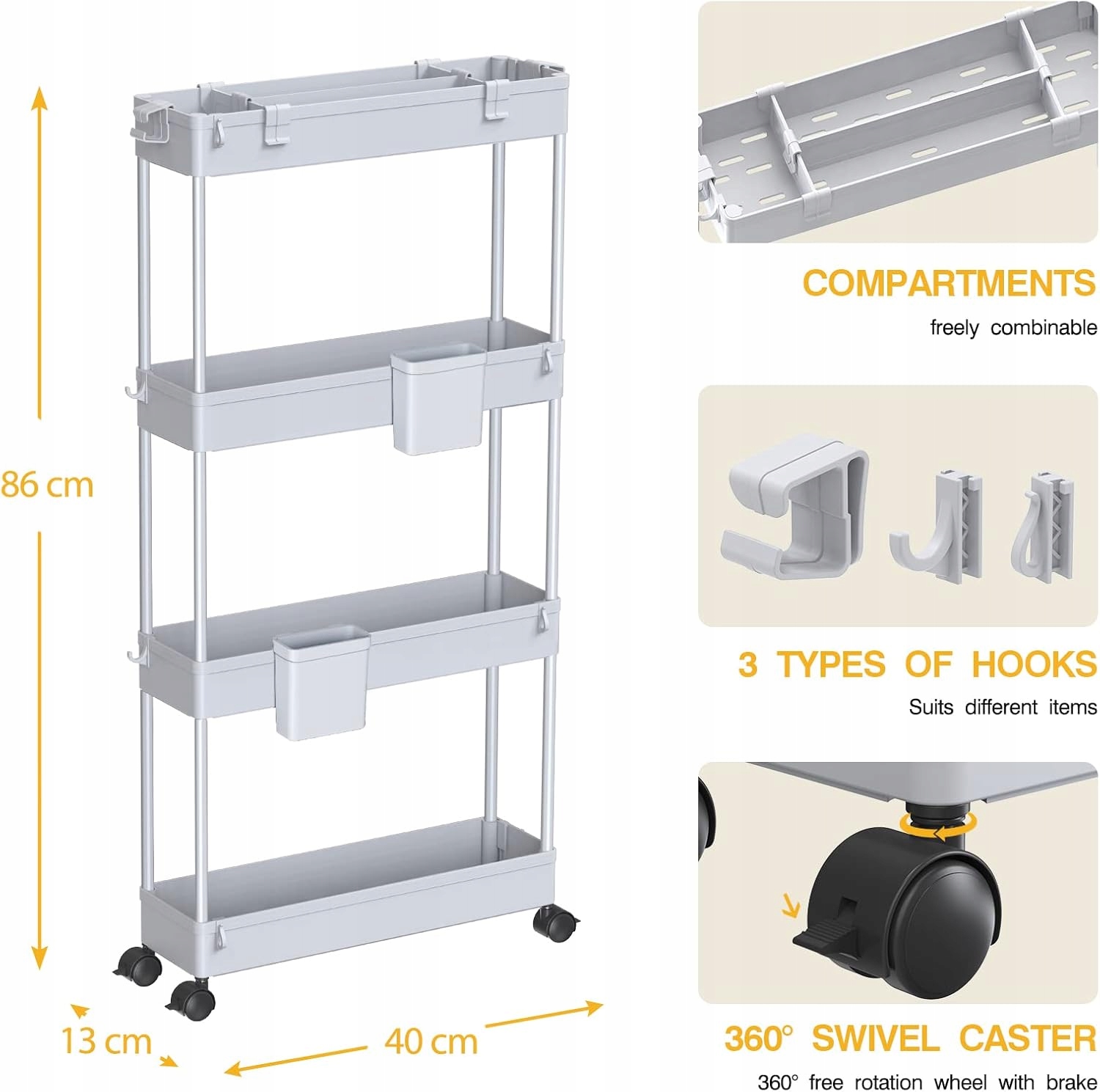 86 cm

13 cm

40 cm

COMPARTMENTS

freely combinable

3 TYPES OF HOOKS

Suits different items

360° SWIVEL CASTER

360° free rotation wheel with brake