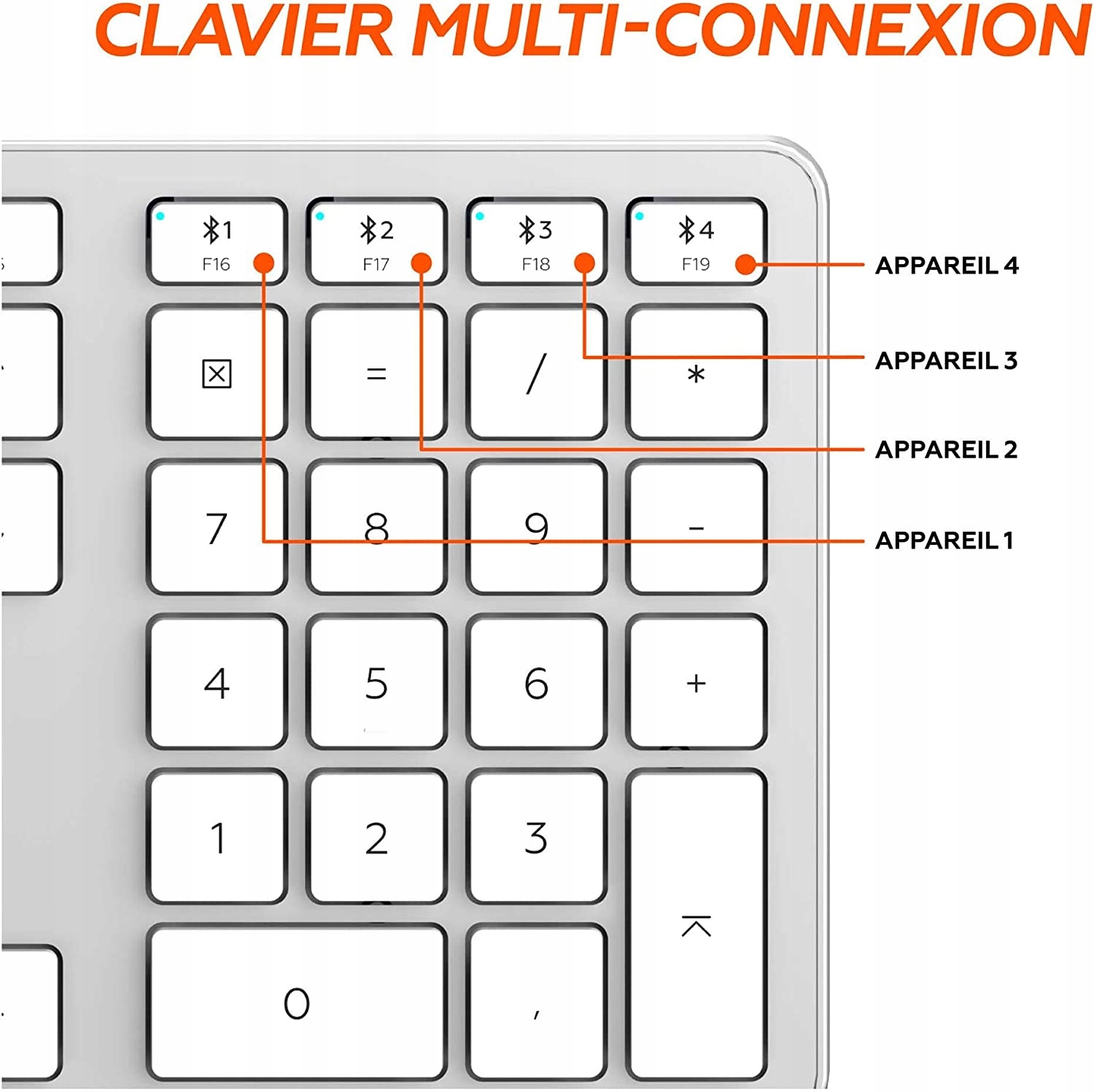 CLAVIER MULTI-CONNEXION

1
F16

2
F17

3
F18

4
F19

APPAREIL 4
APPAREIL 3
APPAREIL 2
APPAREIL 1

=
/
*
7
8
9
-
4
5
6
+
1
2
3
0
,