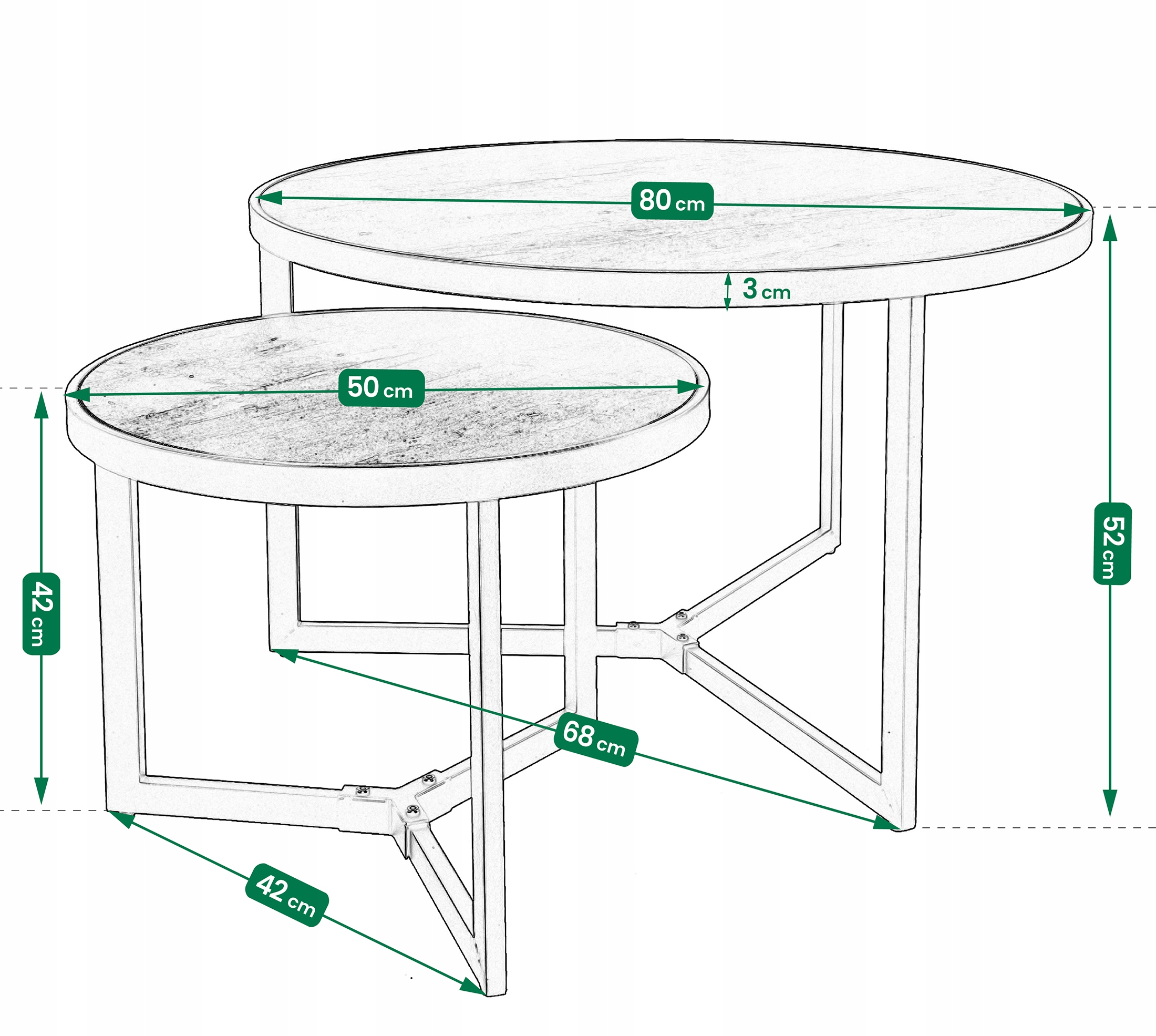 80 cm

3 cm

50 cm

52 cm

42 cm

68 cm

42 cm