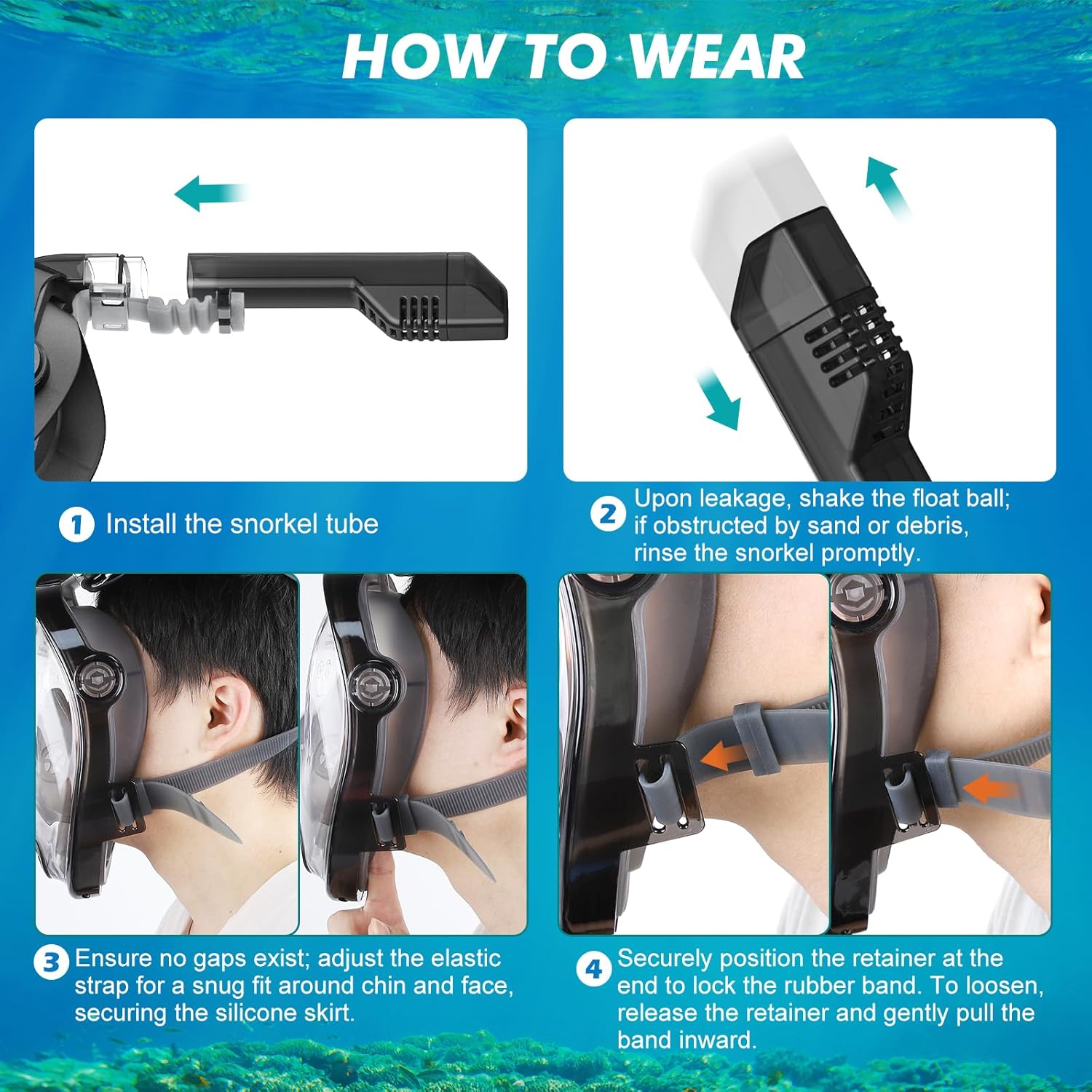 HOW TO WEAR

1 Install the snorkel tube

2 Upon leakage, shake the float ball; if obstructed by sand or debris, rinse the snorkel promptly.

3 Ensure no gaps exist; adjust the elastic strap for a snug fit around chin and face, securing the silicone skirt.

4 Securely position the retainer at the end to lock the rubber band. To loosen, release the retainer and gently pull the band inward.