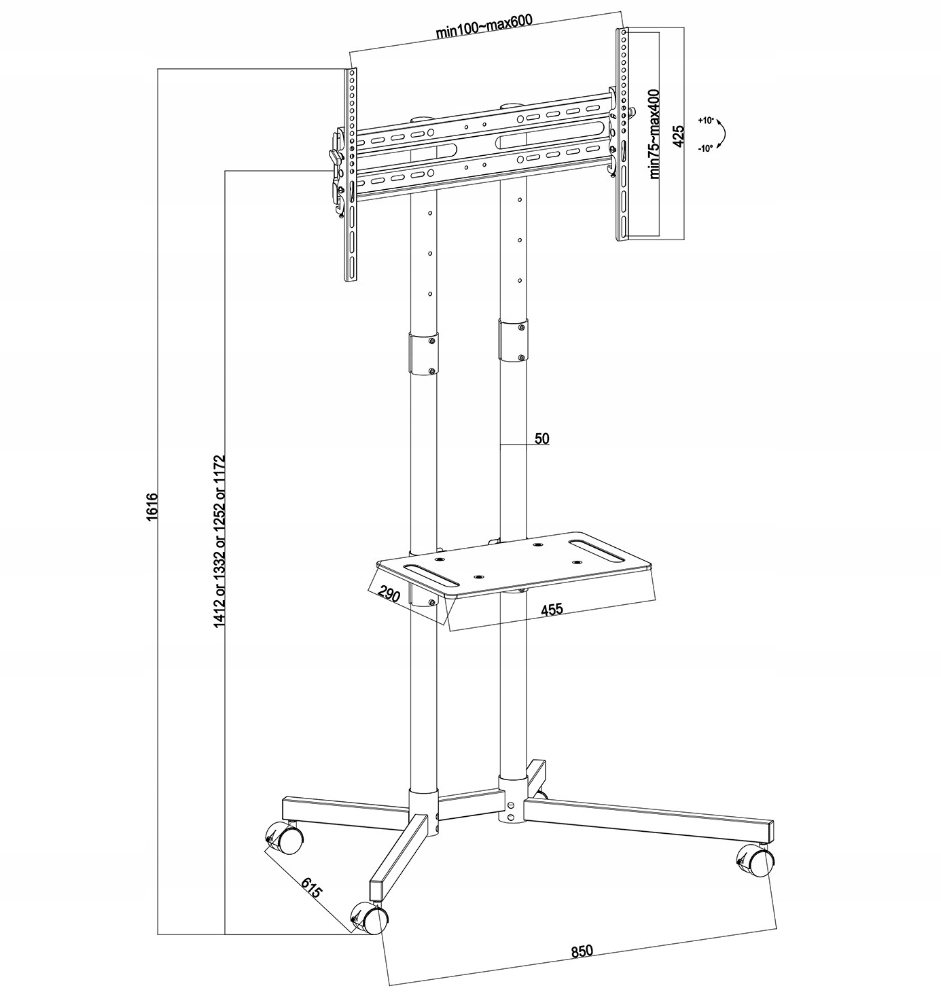 min100~max600

min75~max400

425

+10°

-10°

1616

1412 or 1332 or 1252 or 1172

50

290

455

615

850