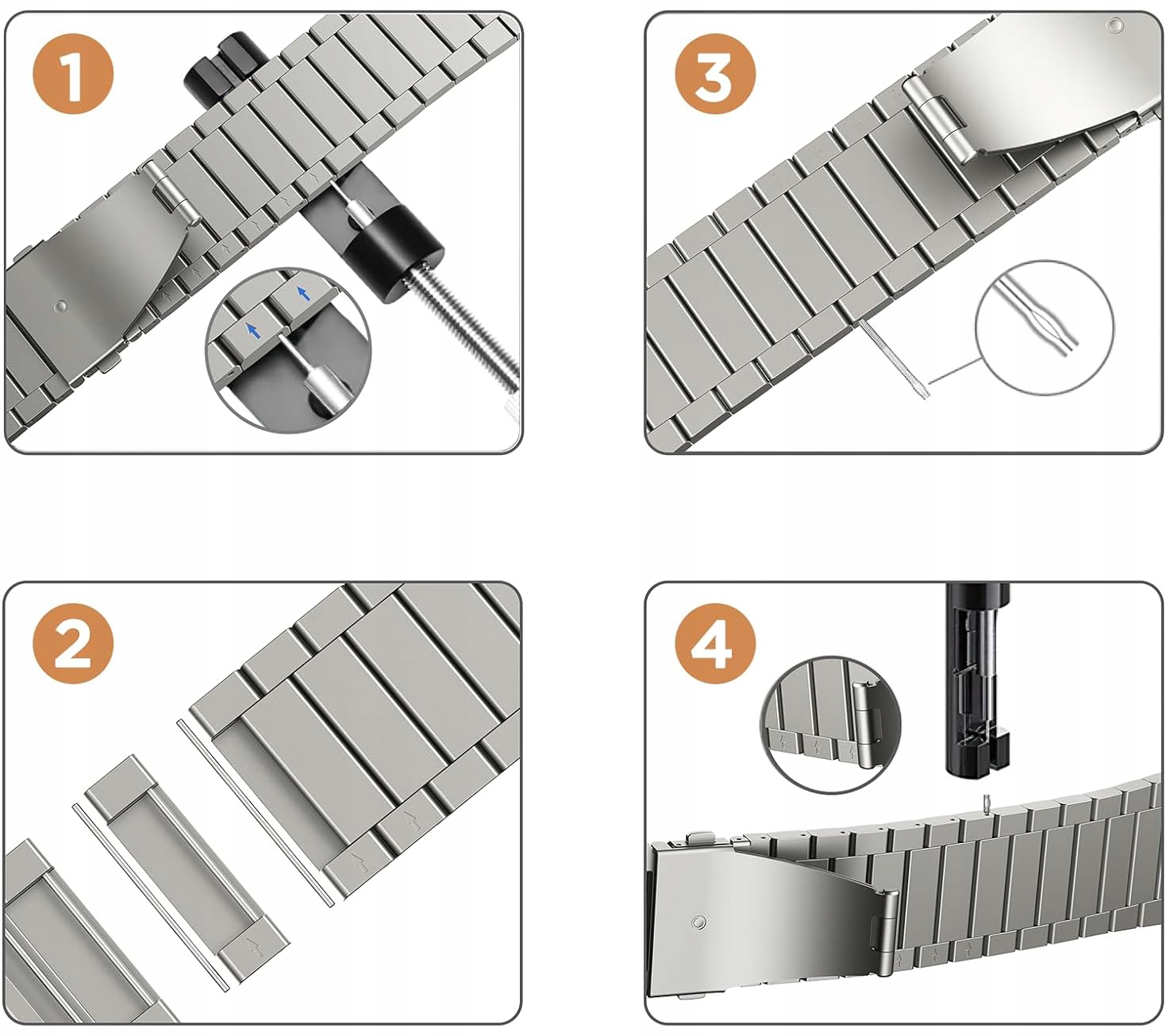 1

3

2

4