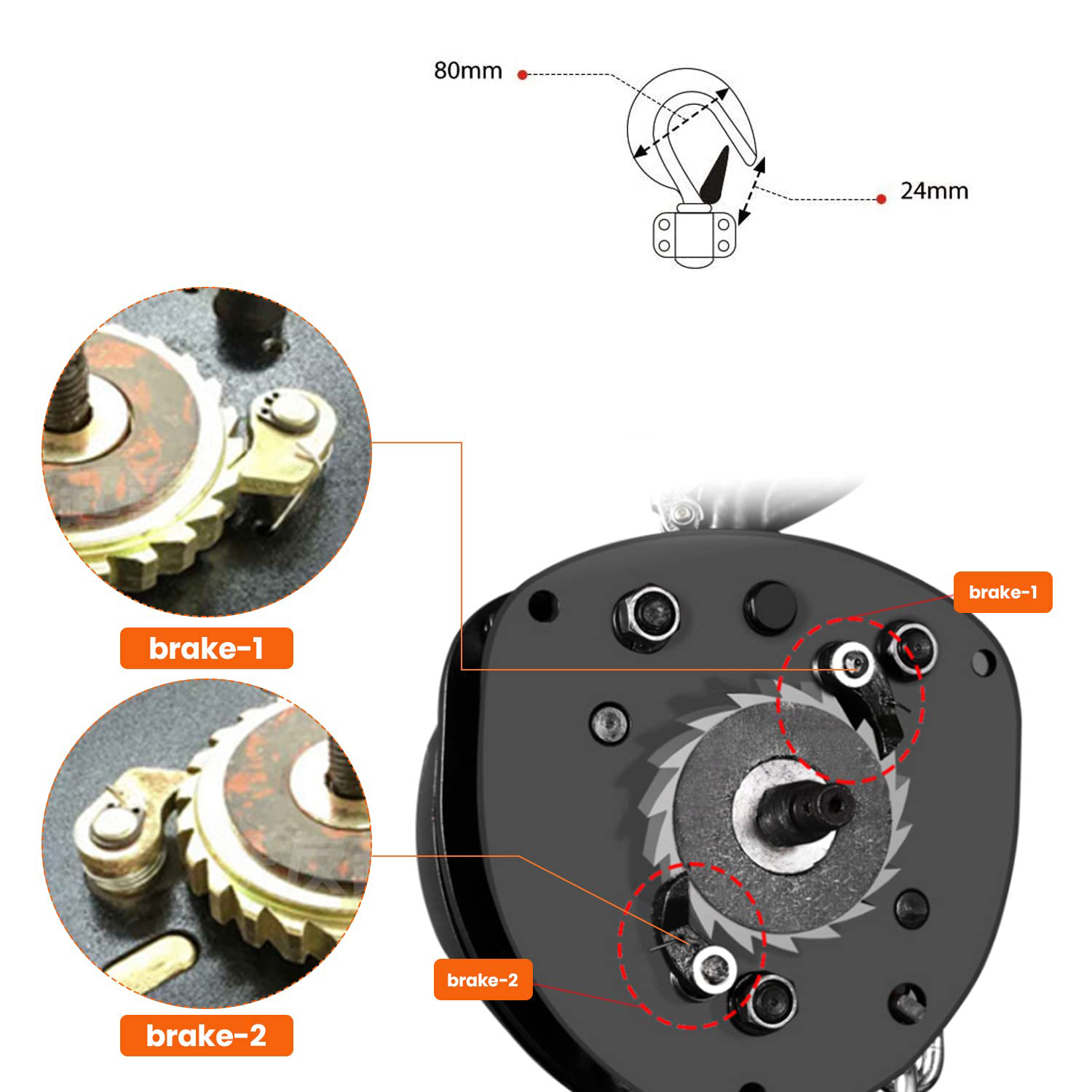 80mm

24mm

brake-1

brake-2

brake-1

brake-2