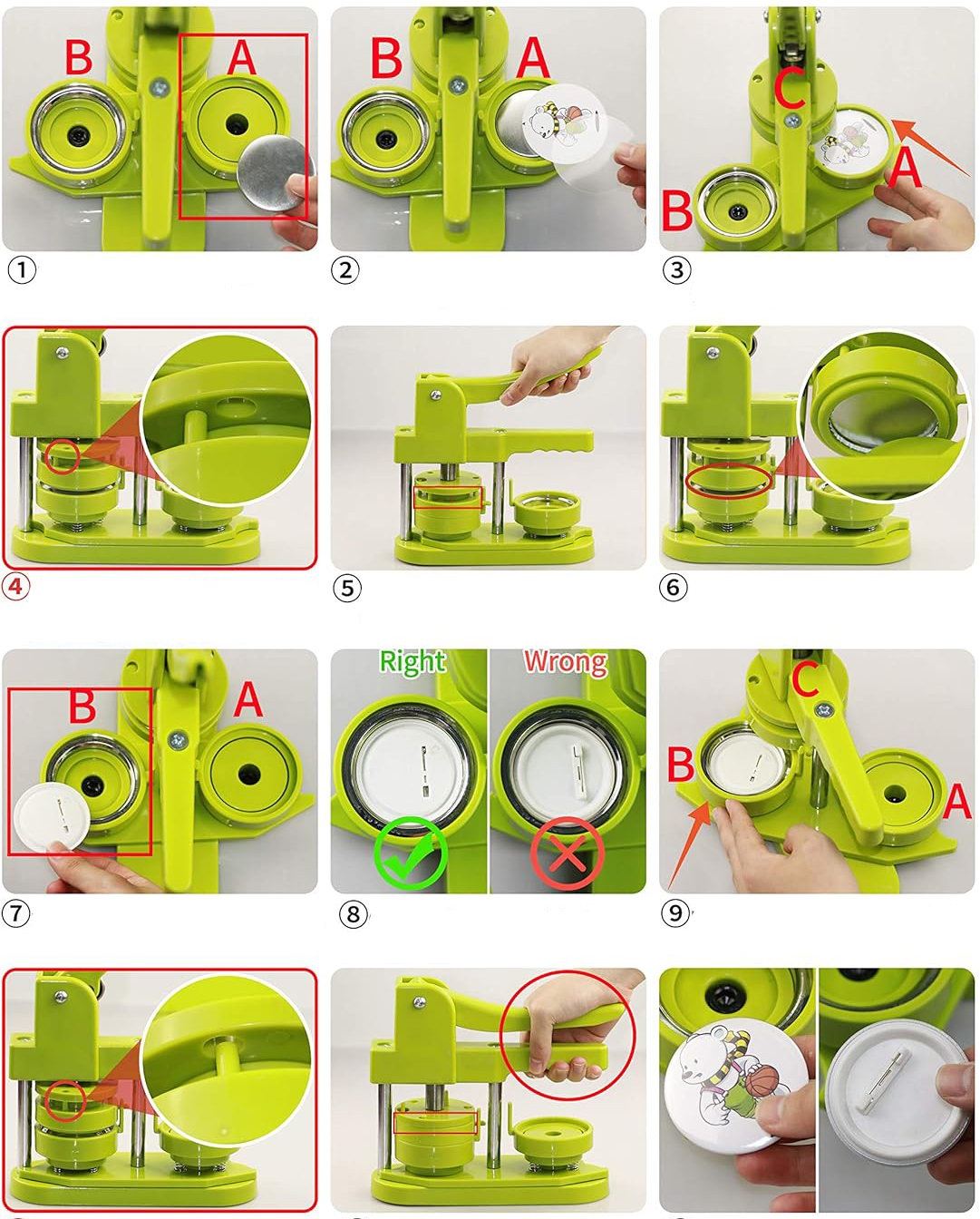 B
A
①
B
A
②
C
A
B
③
④
⑤
⑥
B
A
⑦
Right
Wrong
⑧
C
B
A
⑨