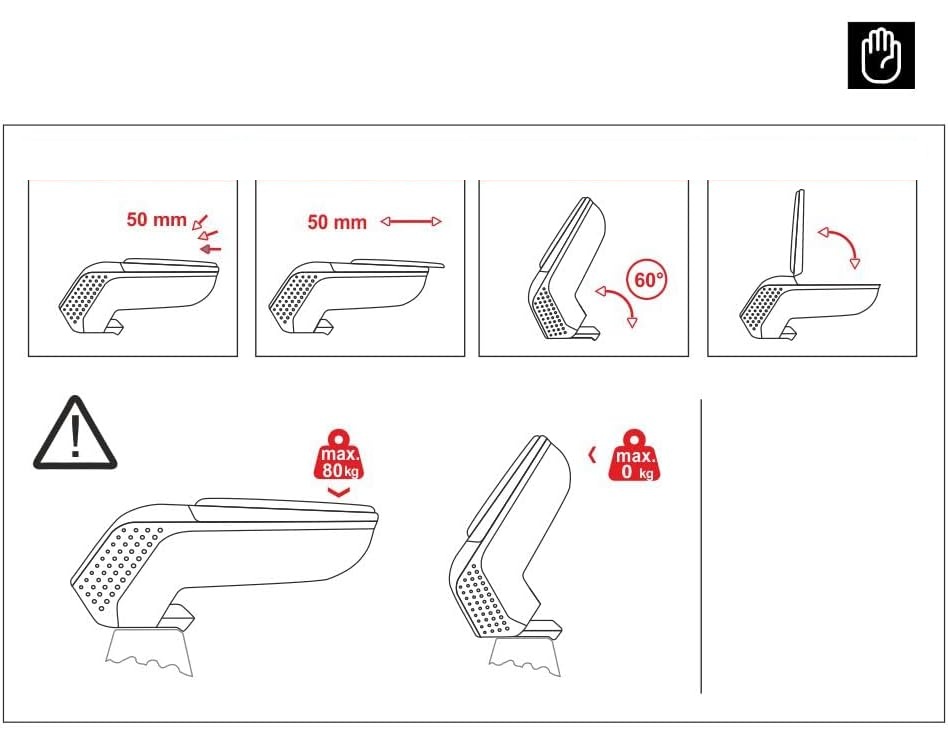 50 mm

50 mm

60°

max.
80 kg

max.
0 kg