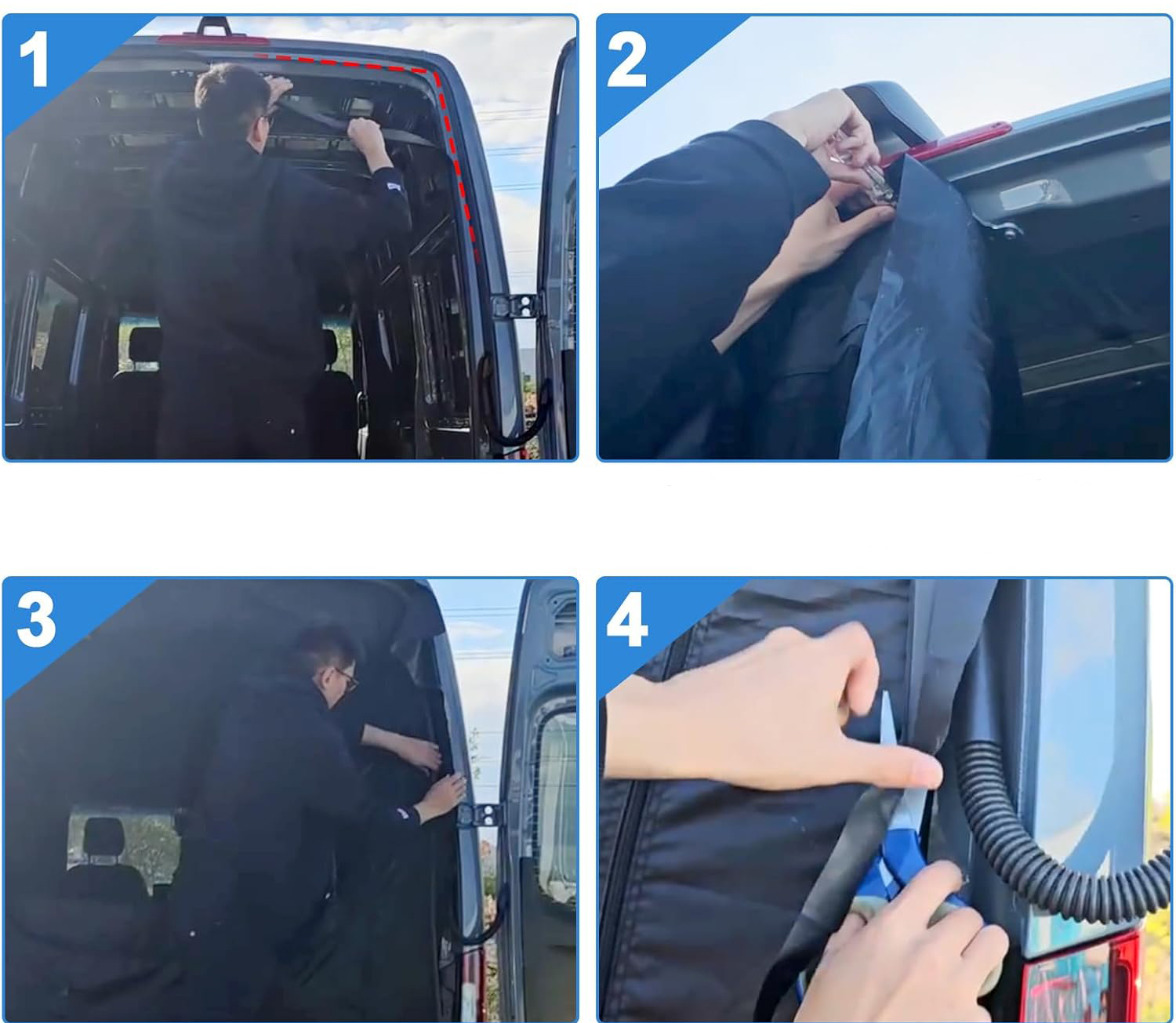 1

2

3

4