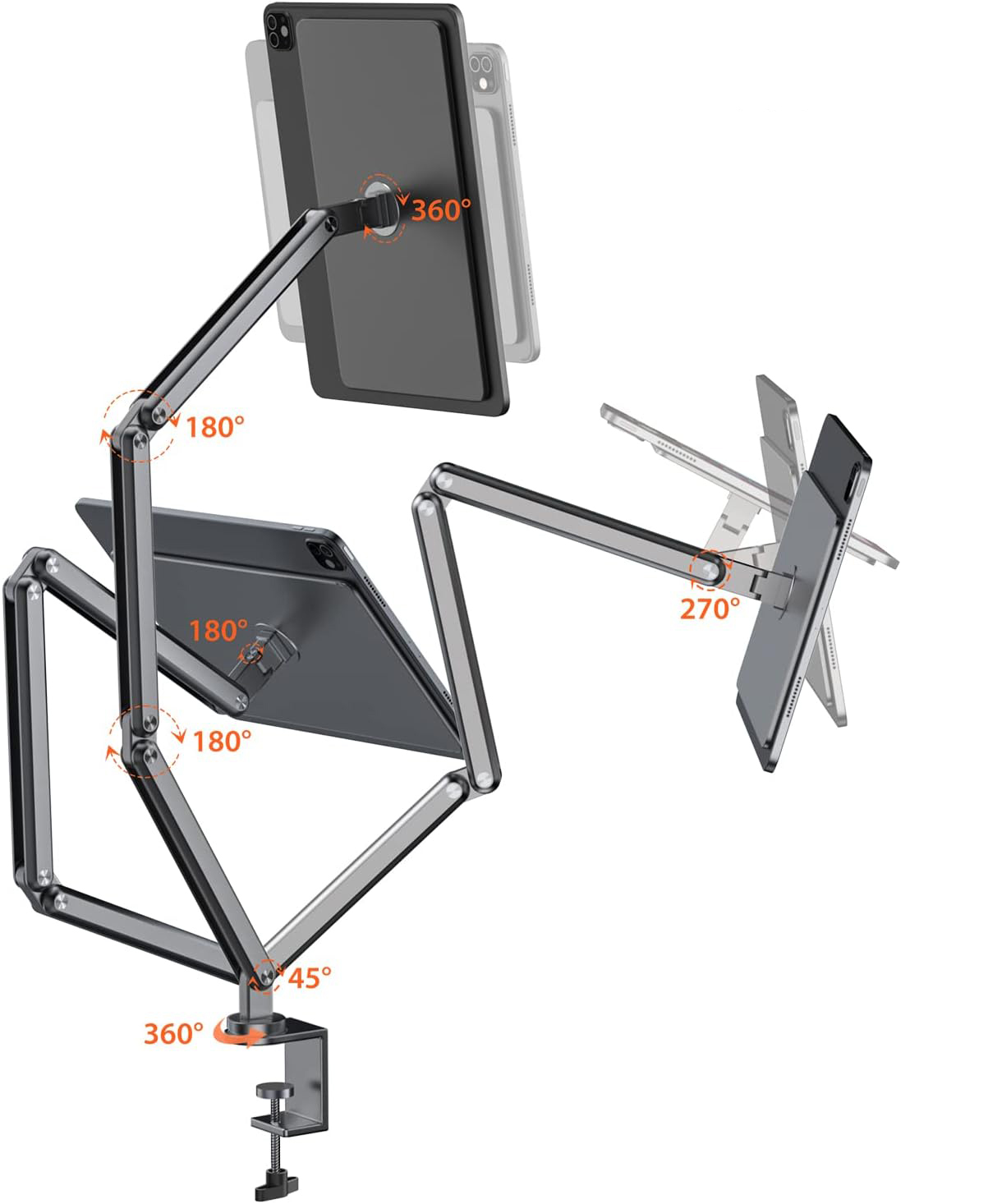 360°

180°

270°

180°

180°

45°

360°