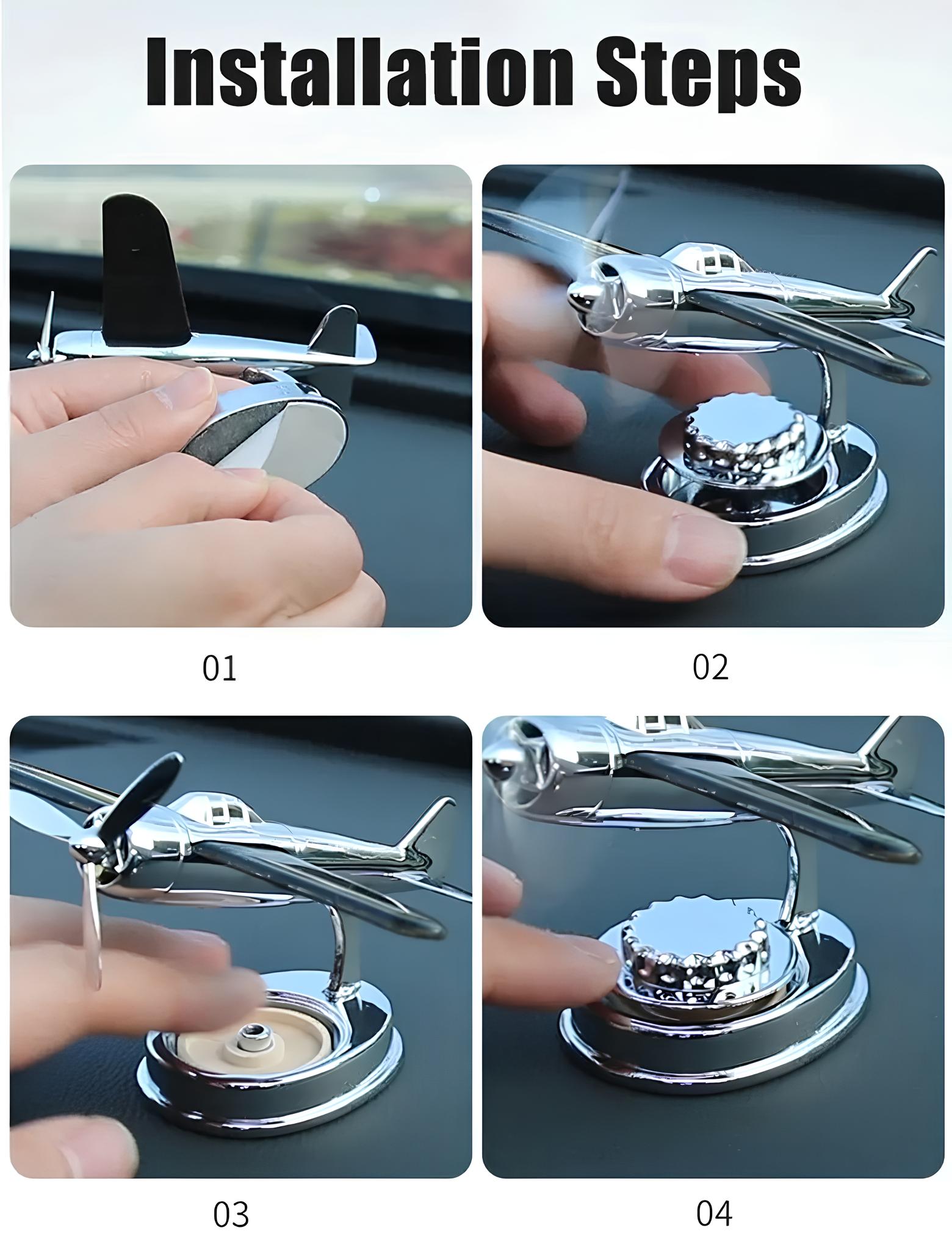 Installation Steps

01

02

03

04