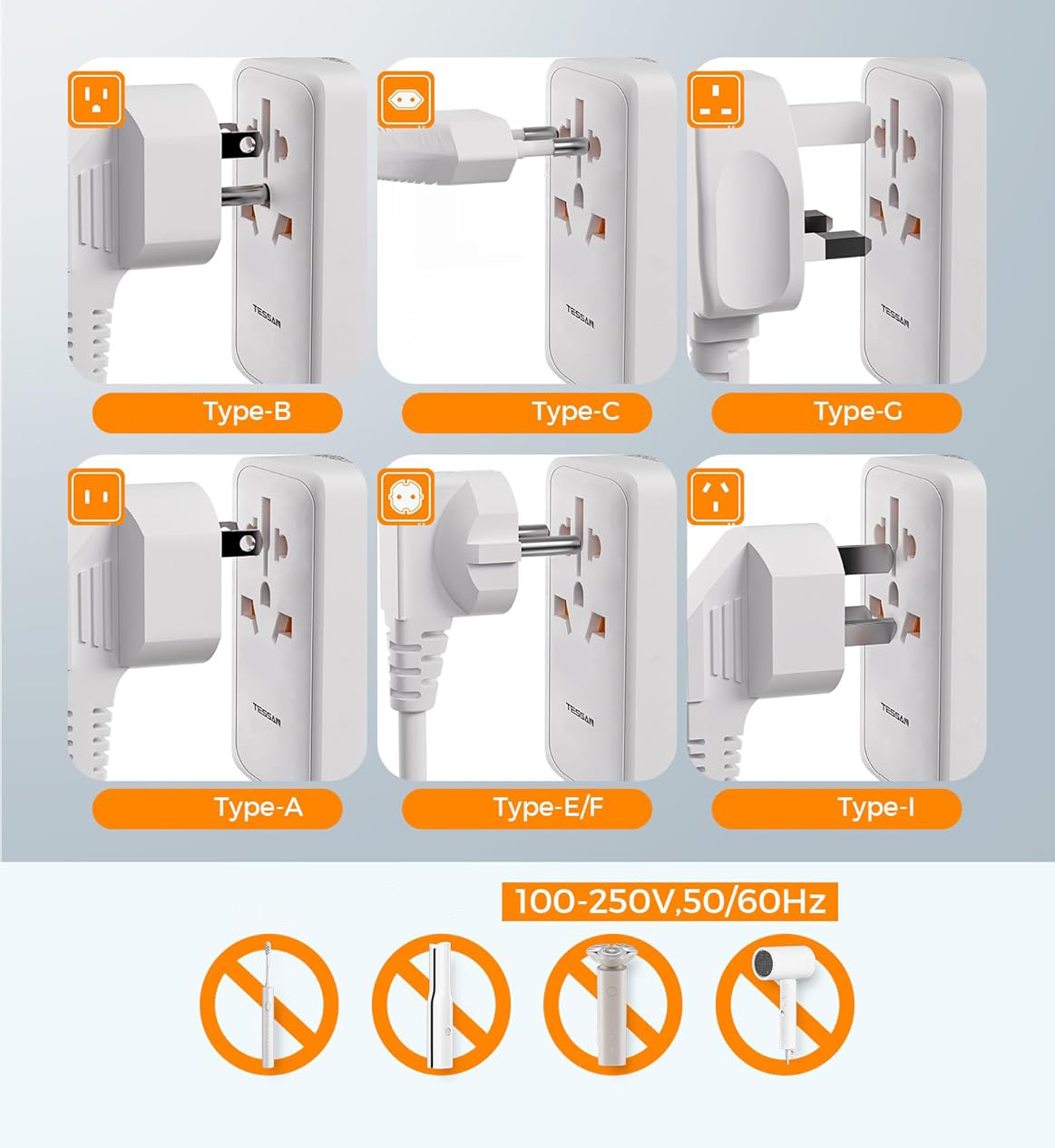 TESSAN

Type-B

TESSAN

Type-C

TESSAN

Type-G

TESSAN

Type-A

TESSAN

Type-E/F

TESSAN

Type-I

100-250V,50/60Hz