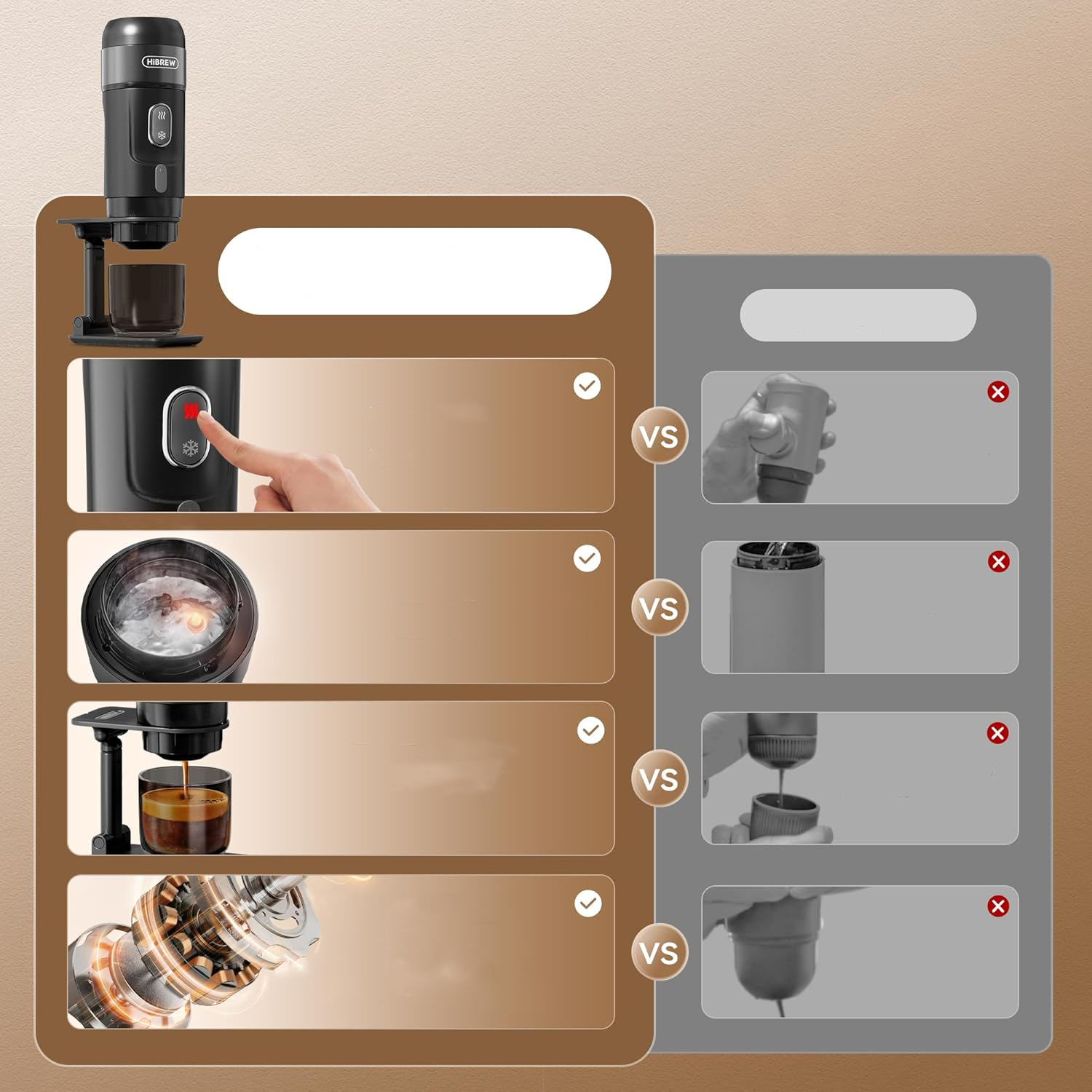 HiBREW

VS

VS

VS

VS