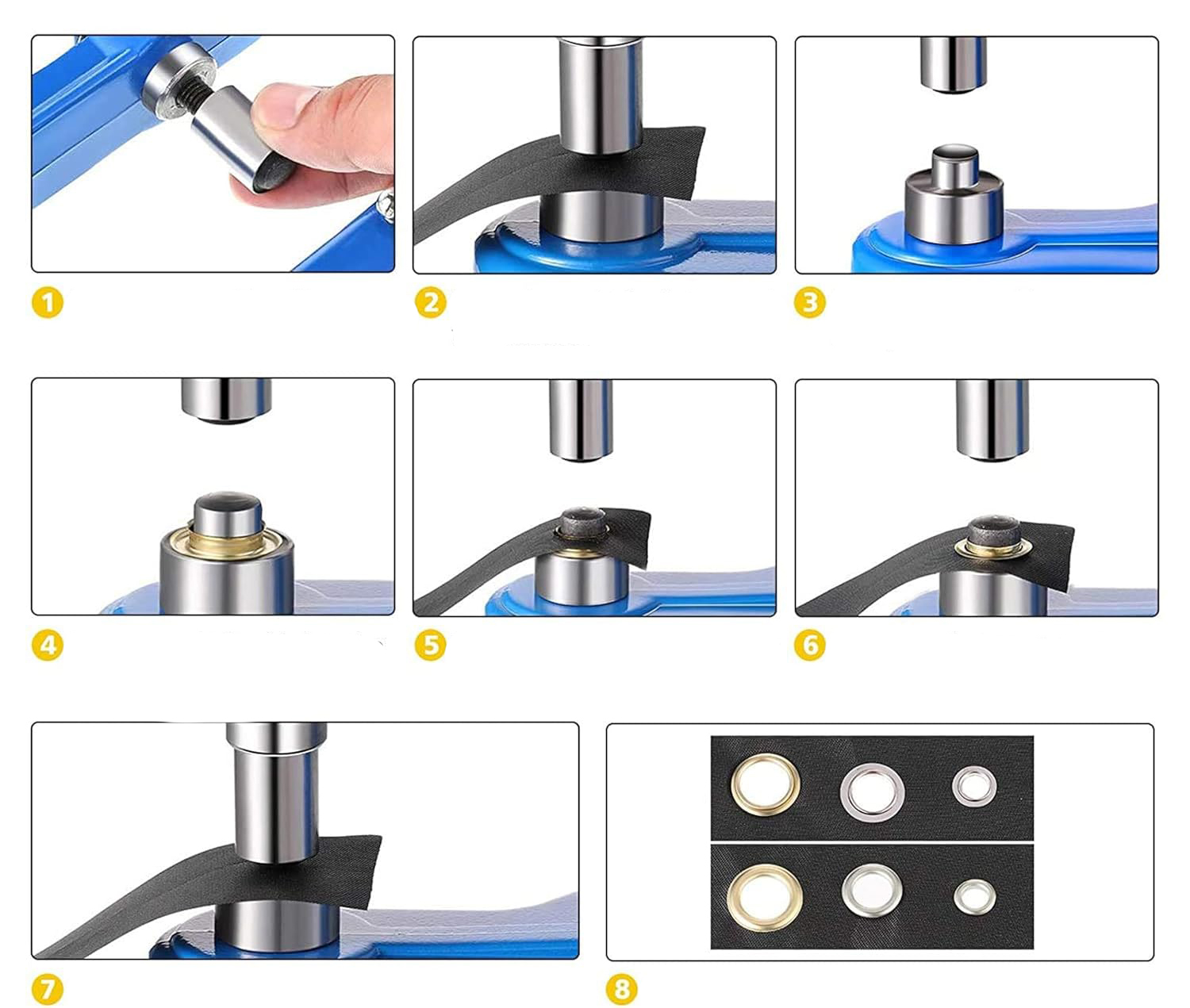 1
2
3
4
5
6
7
8