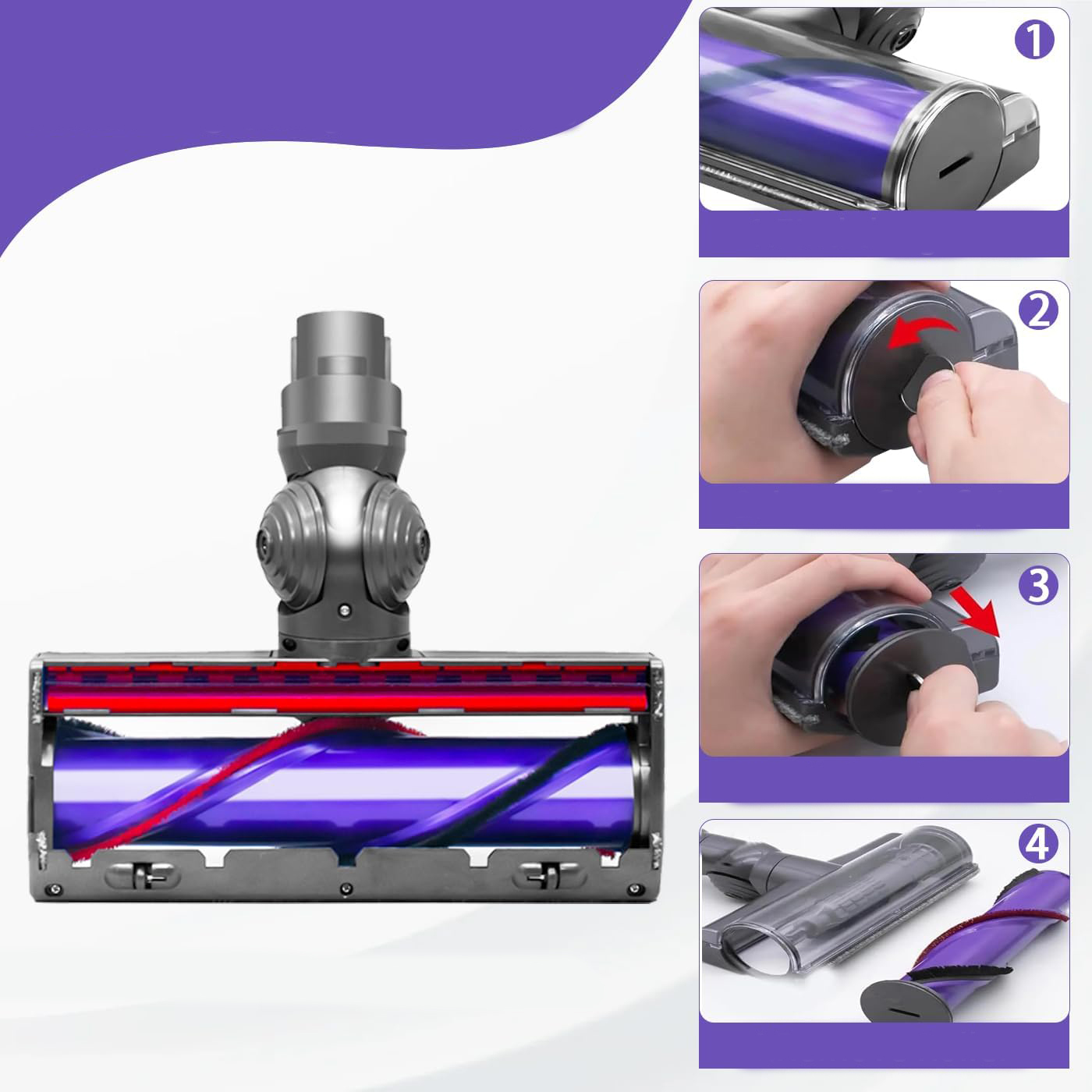 1

2

3

4