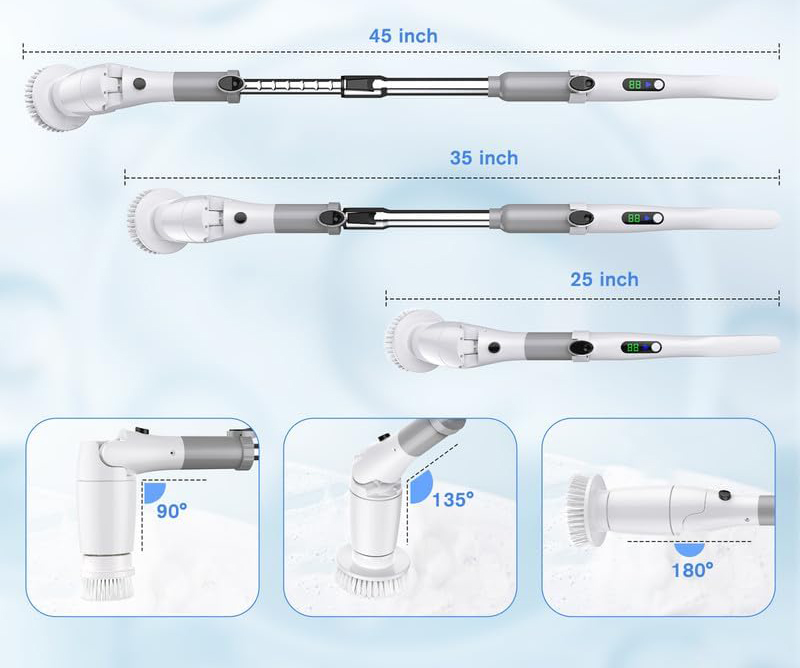 45 inch

88

35 inch

88

25 inch

88

90°

135°

180°