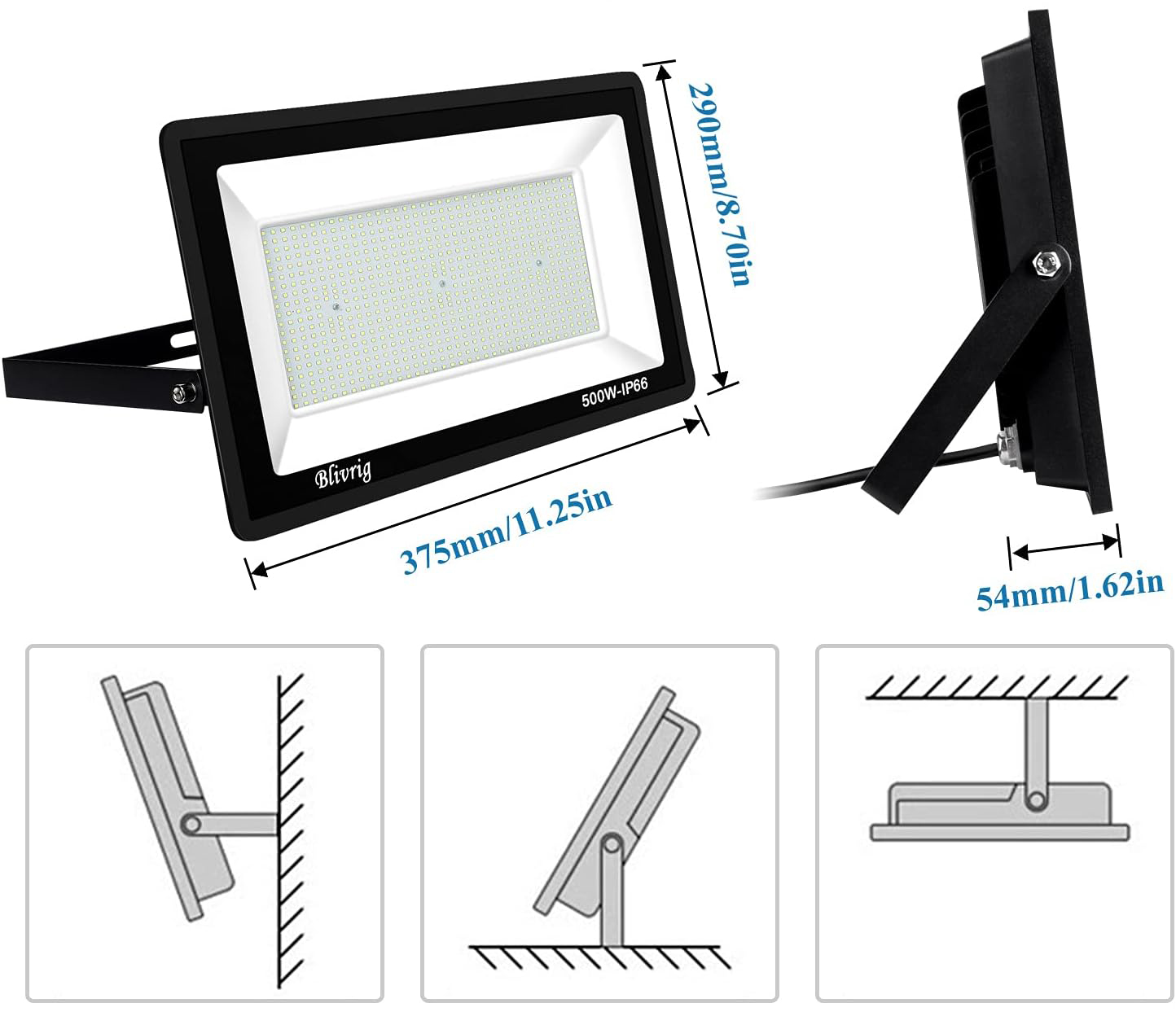 290mm/8.70in

500W-IP66

Blivrig

375mm/11.25in

54mm/1.62in