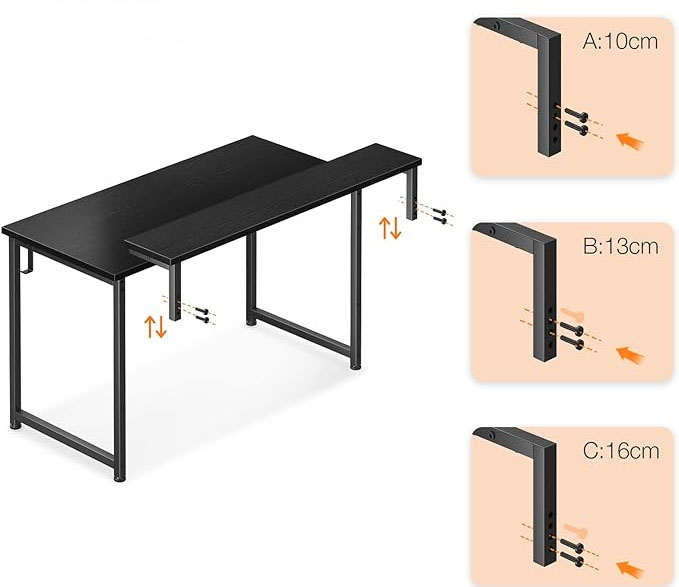 A:10cm

B:13cm

C:16cm