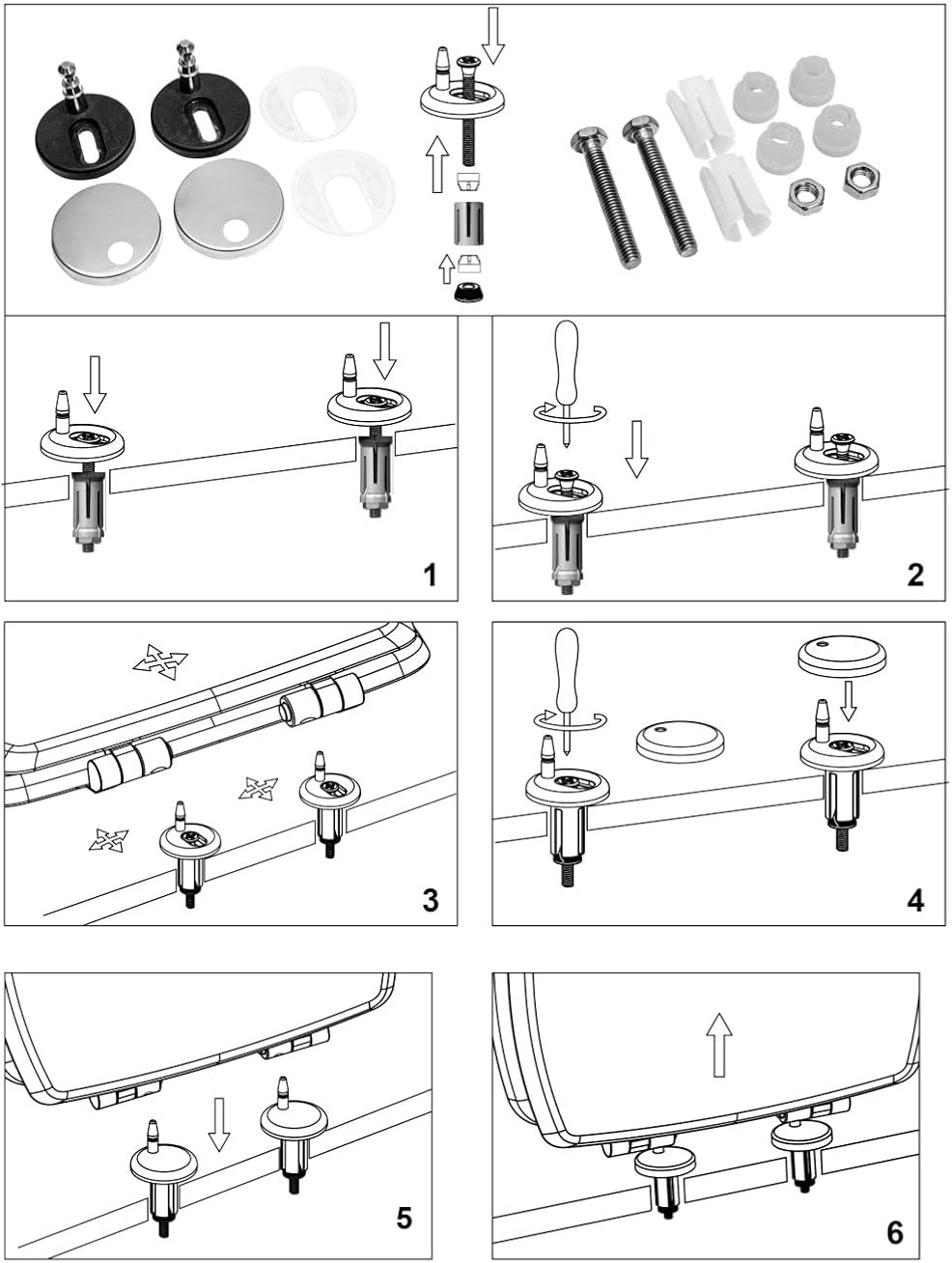 1

2

3

4

5

6