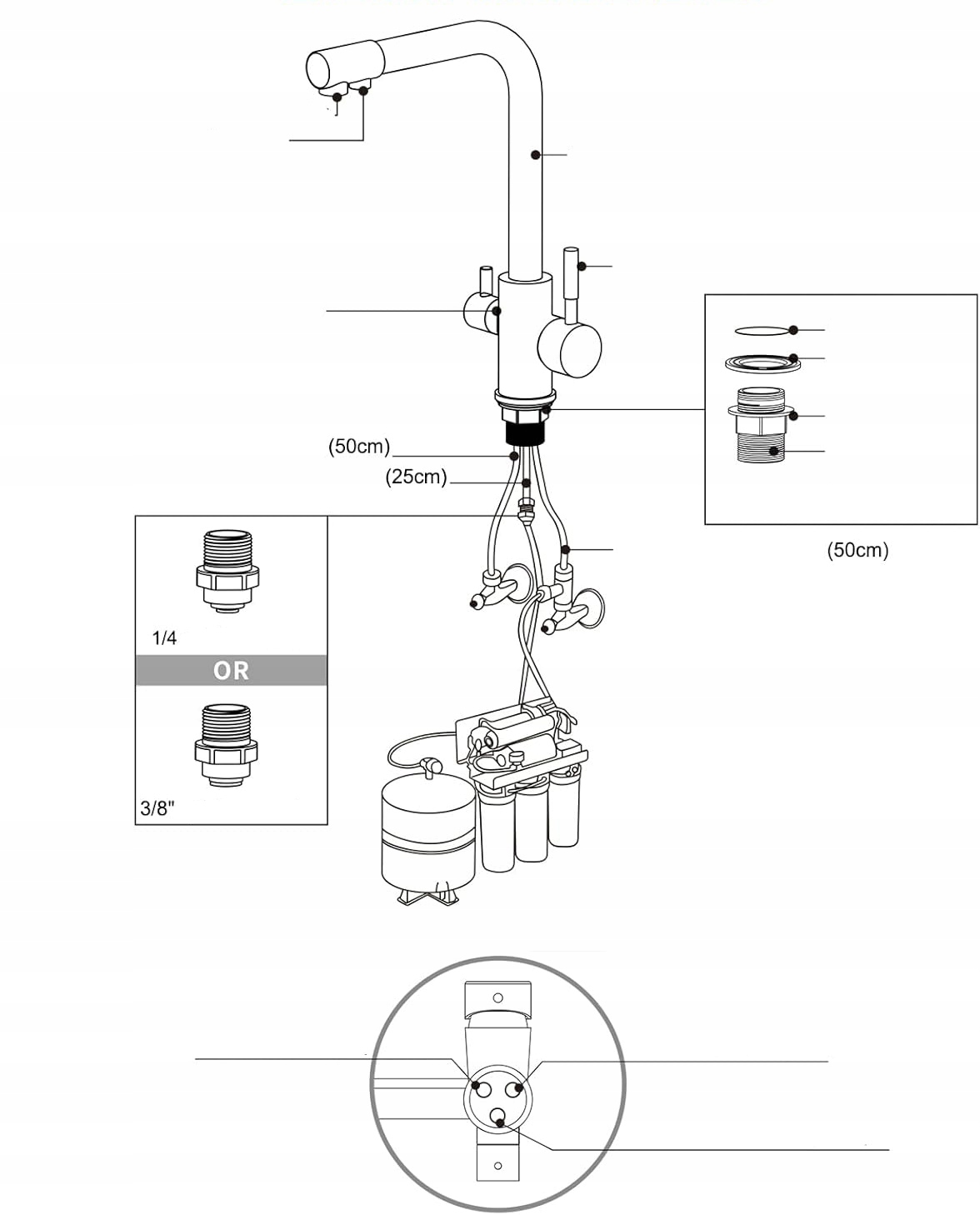 (50cm)

(25cm)

(50cm)

1/4

OR

3/8"