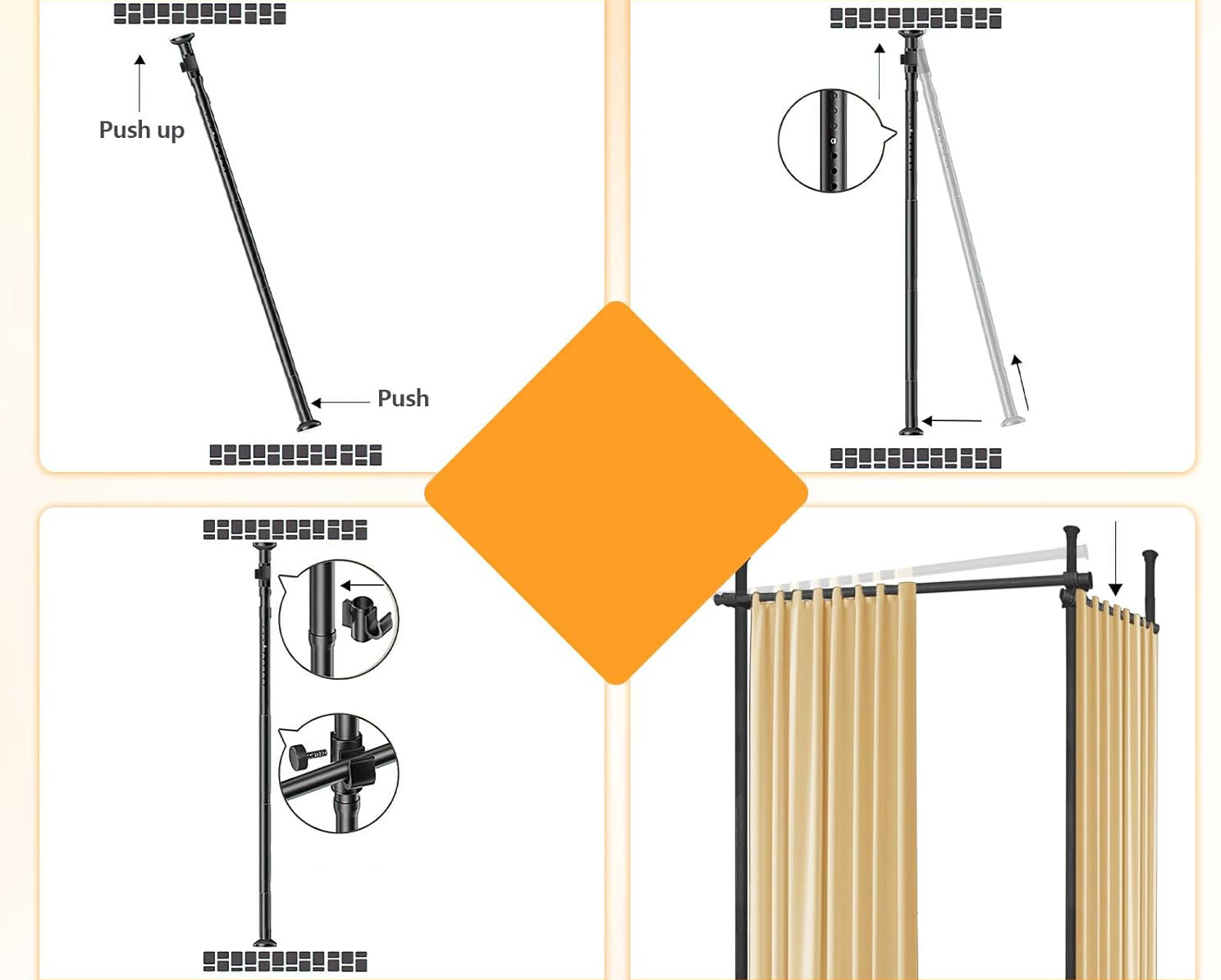 Push up

Push