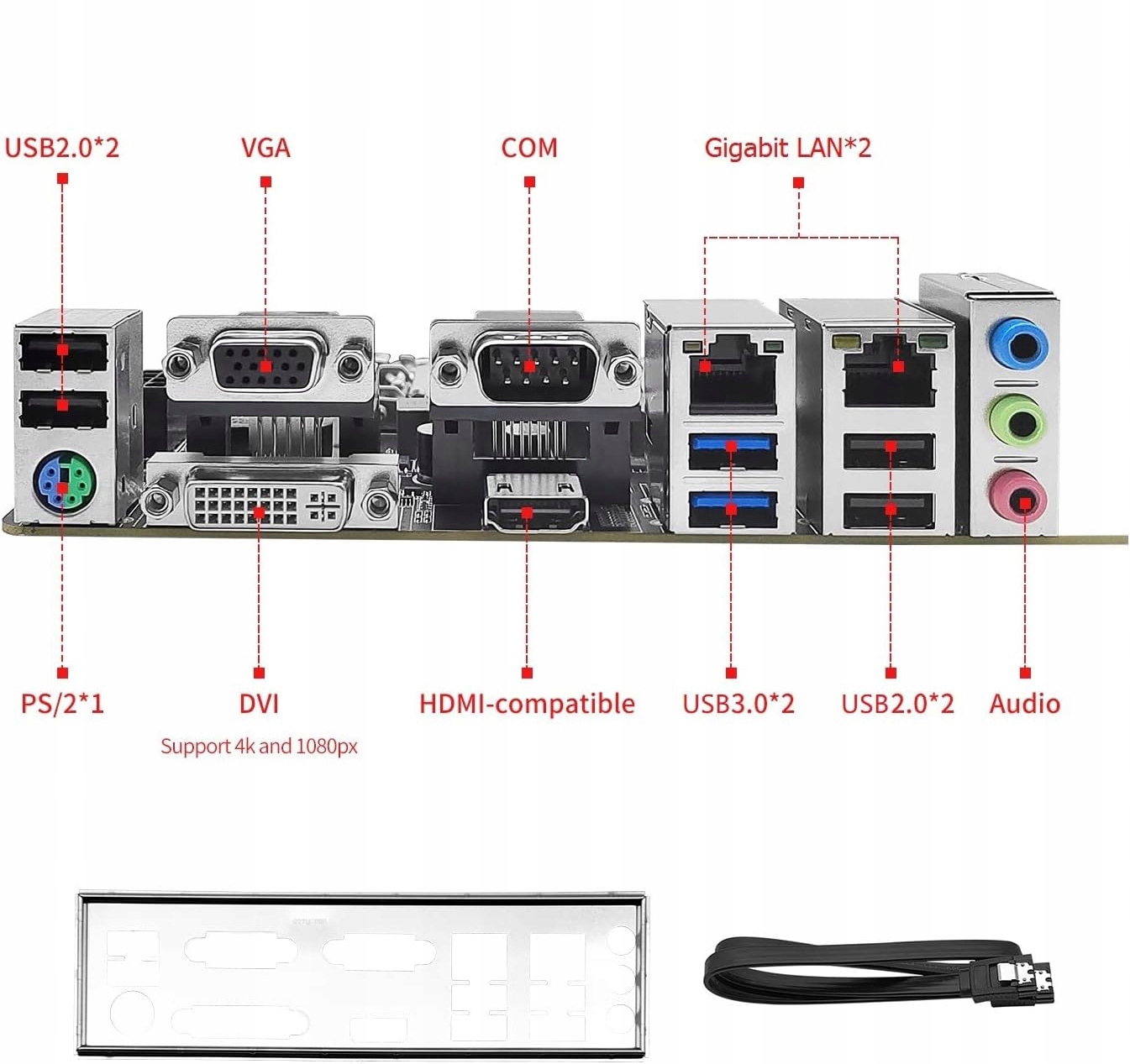 USB2.0*2

VGA

COM

Gigabit LAN*2

PS/2*1

DVI

Support 4k and 1080px

HDMI-compatible

USB3.0*2

USB2.0*2

Audio