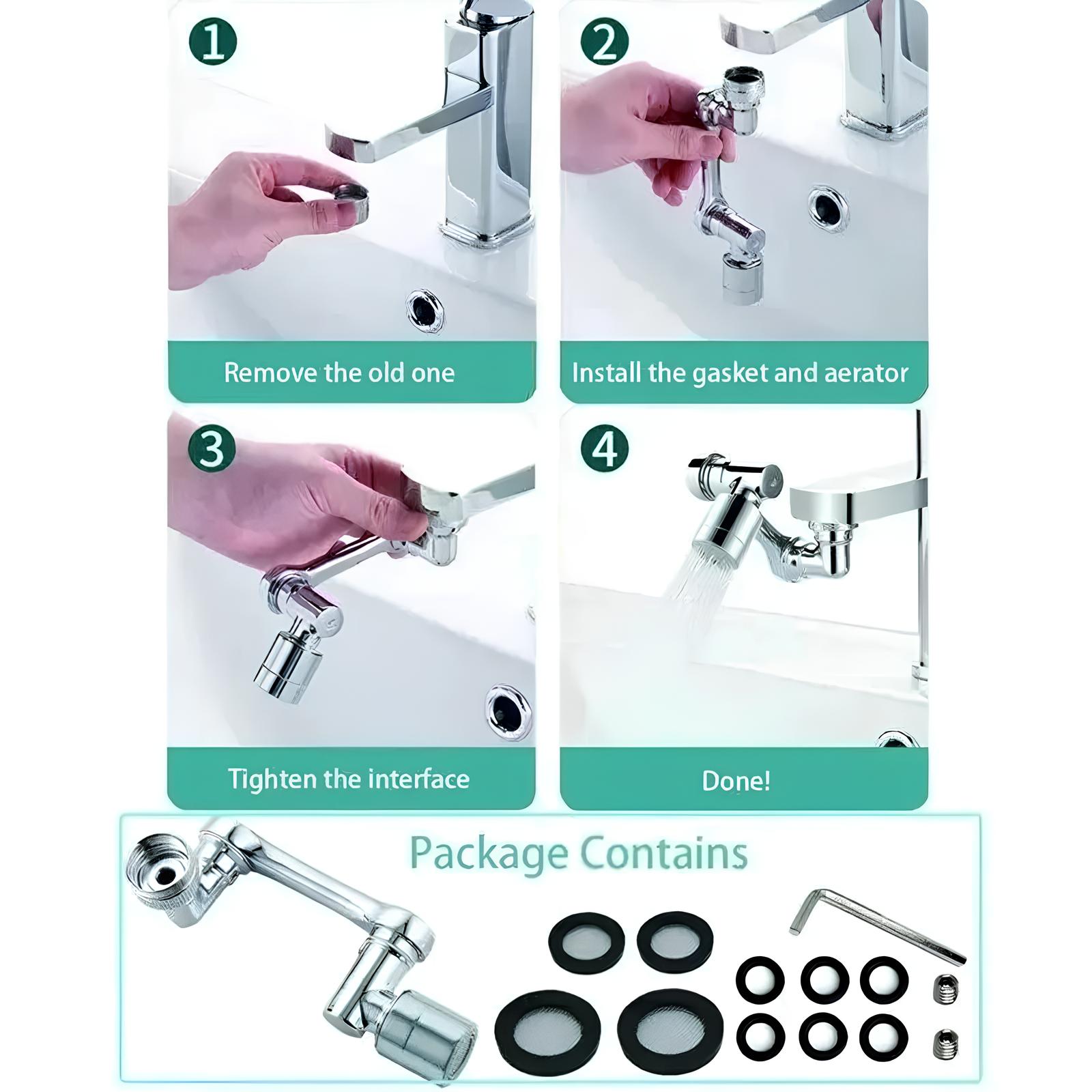 1

Remove the old one

2

Install the gasket and aerator

3

Tighten the interface

4

Done!

Package Contains