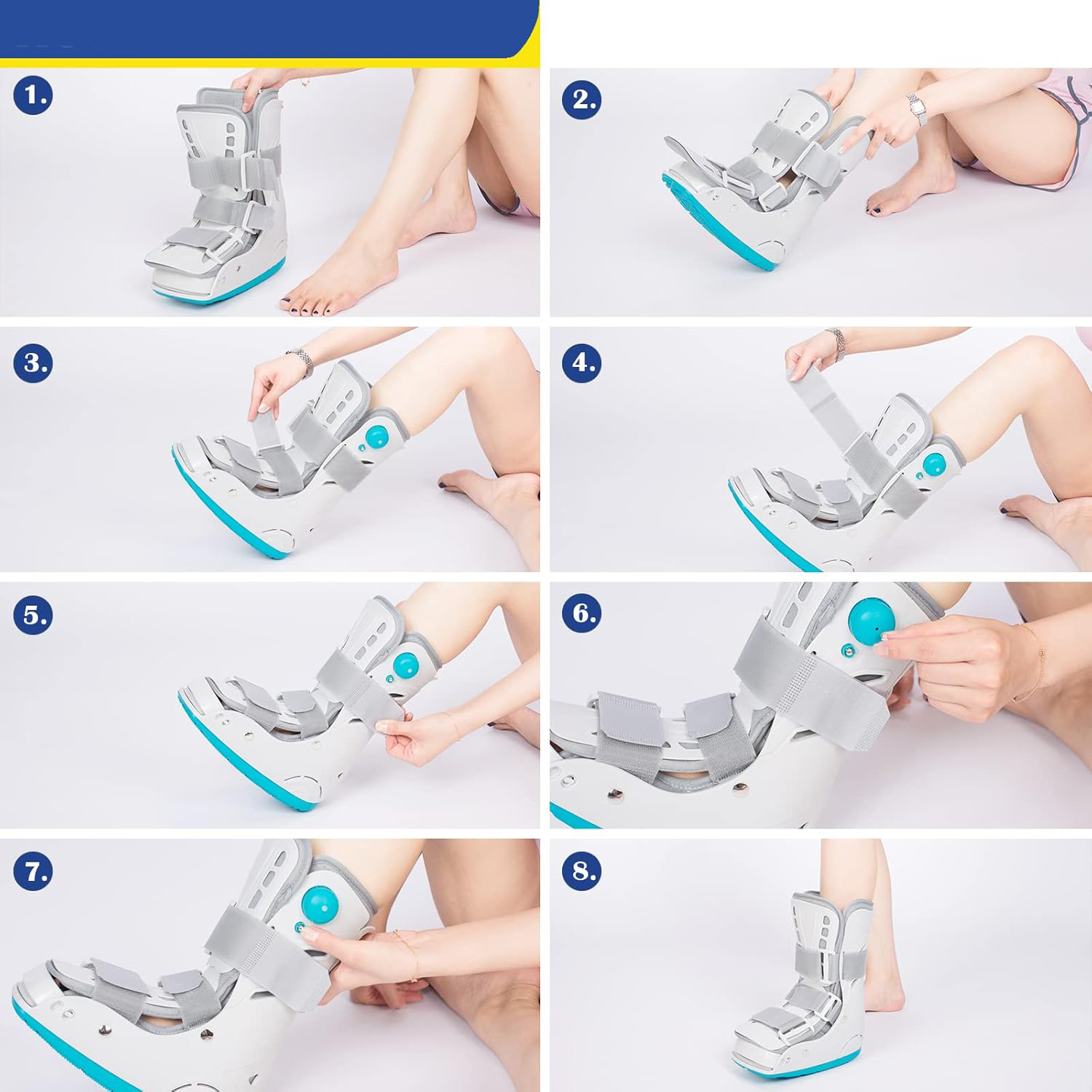 1.

2.

3.

4.

5.

6.

7.

8.