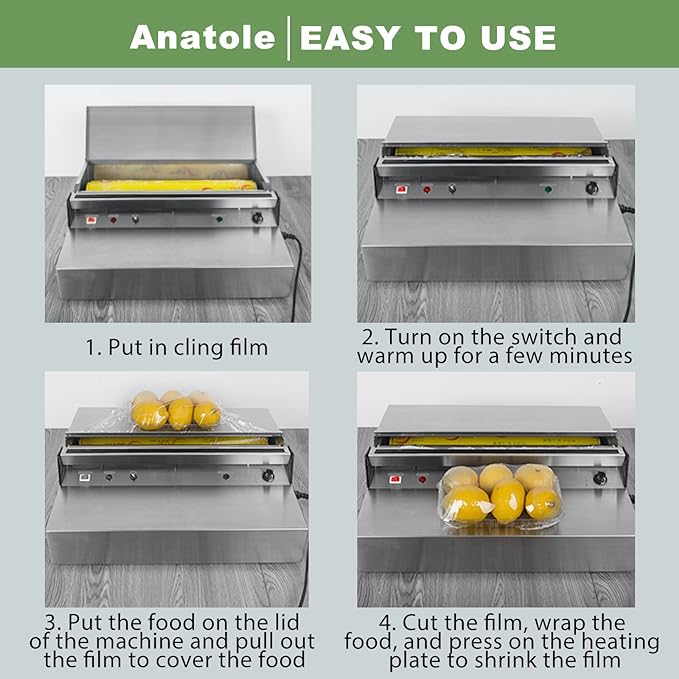 Anatole | EASY TO USE

1. Put in cling film

2. Turn on the switch and warm up for a few minutes

3. Put the food on the lid of the machine and pull out the film to cover the food

4. Cut the film, wrap the food, and press on the heating plate to shrink the film