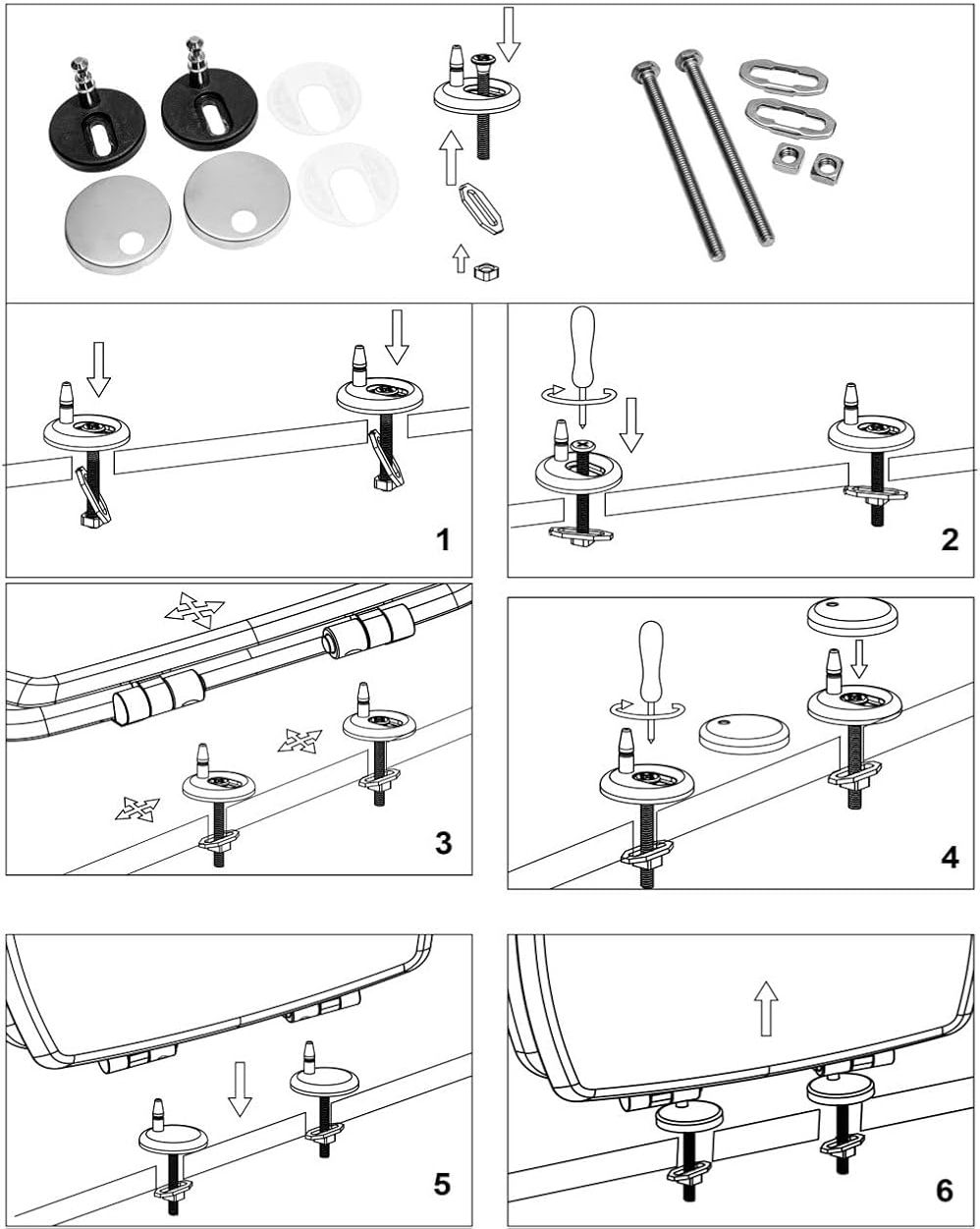 1

2

3

4

5

6