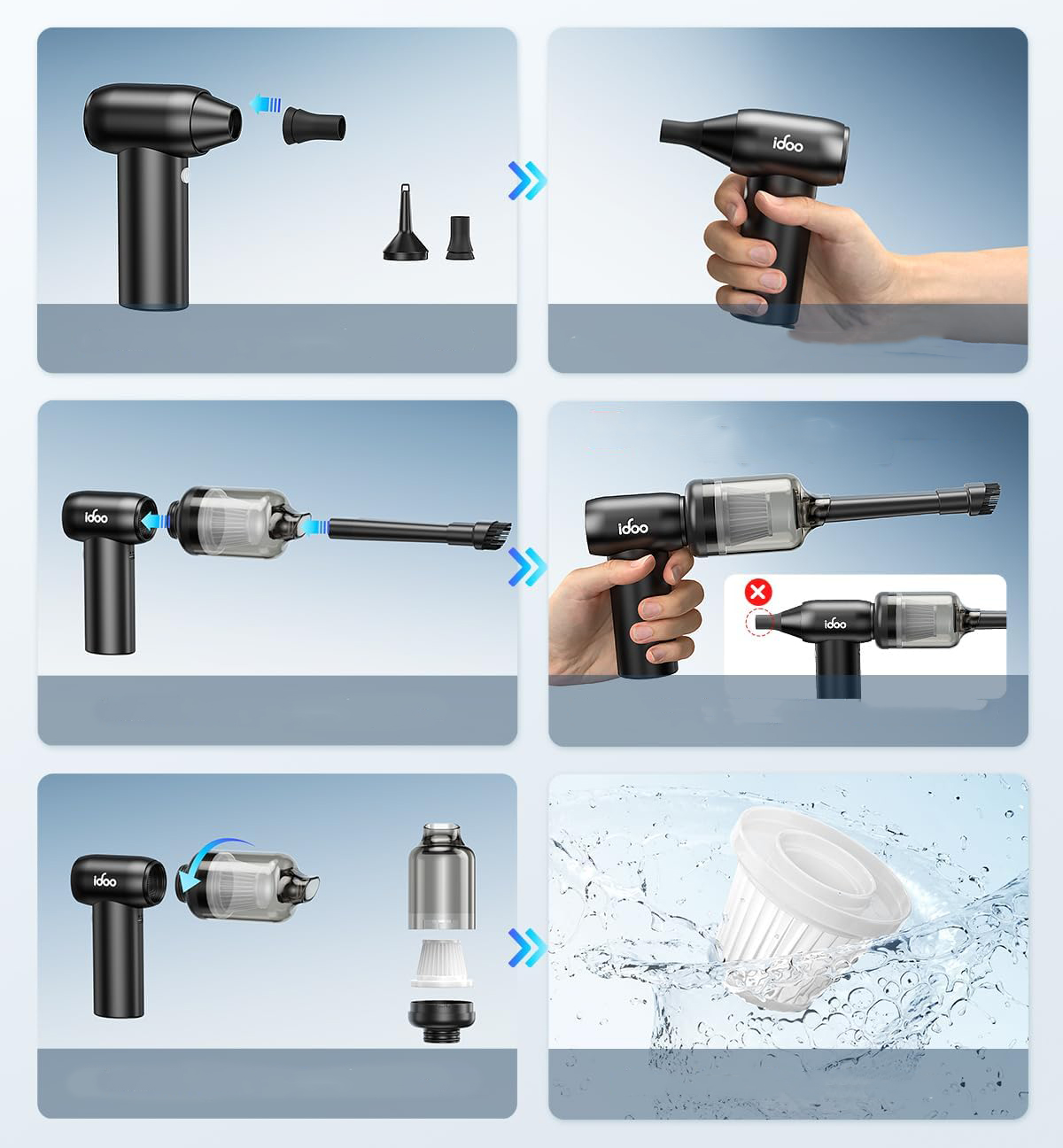 idoo

idoo

idoo

idoo

idoo