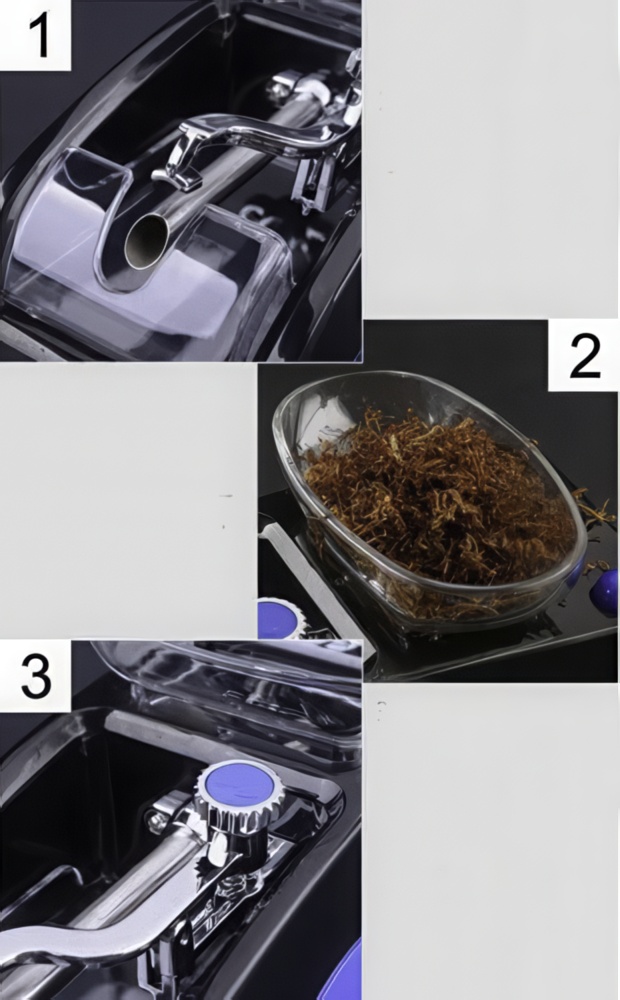 1

2

3