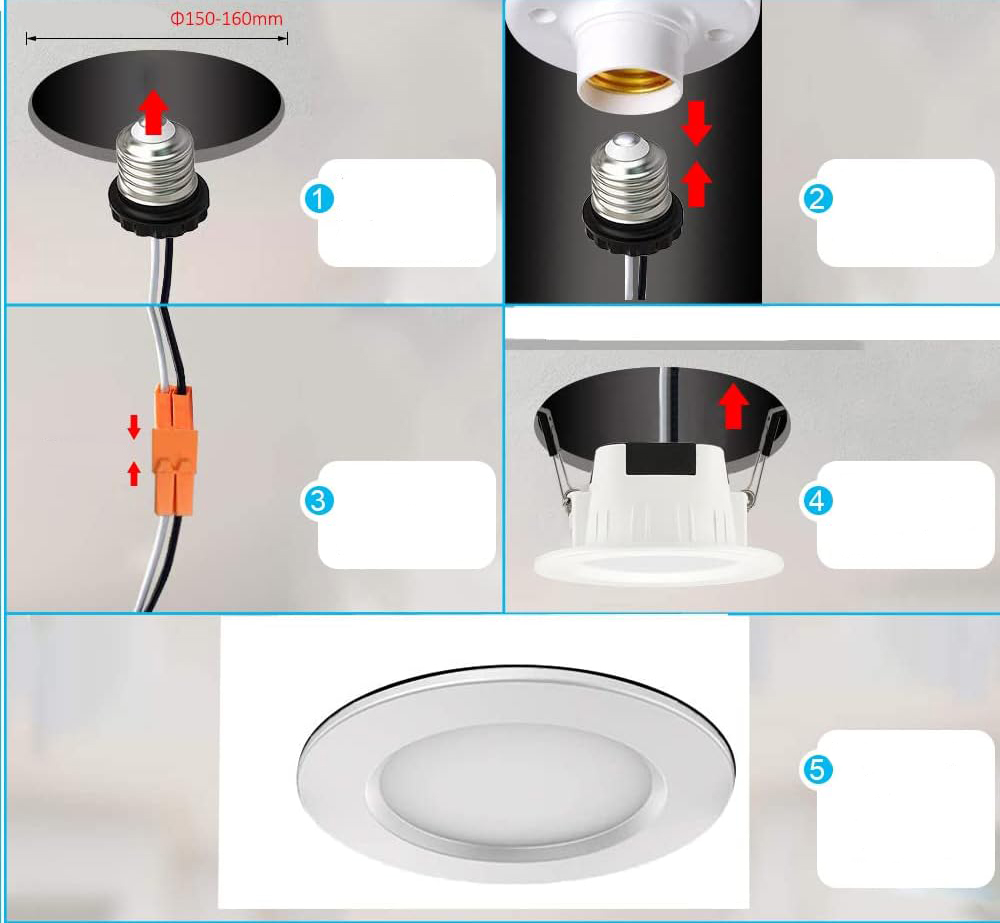 Φ150-160mm

1

2

3

4

5