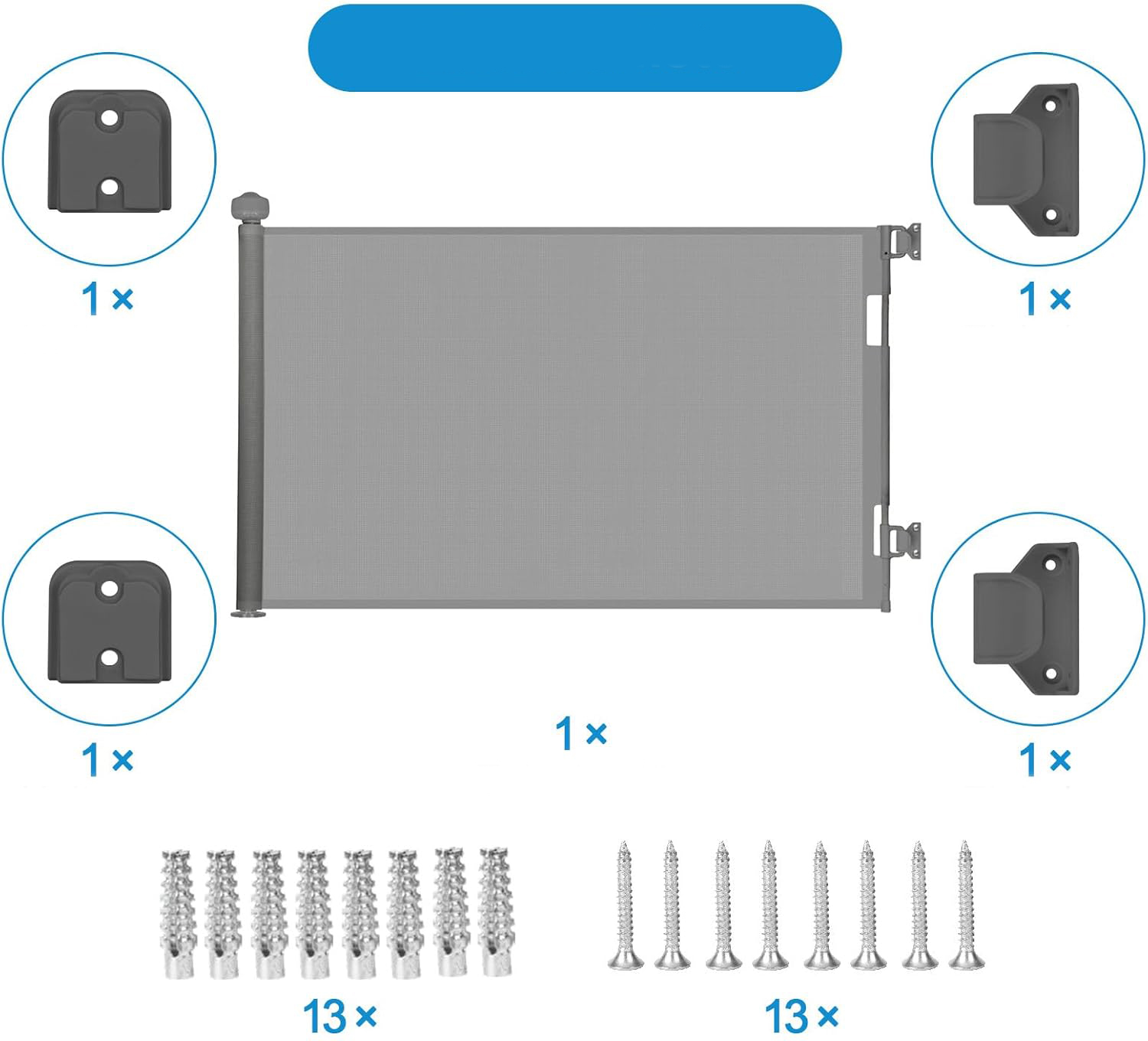 1 ×

1 ×

1 ×

1 ×

1 ×

13 ×

13 ×