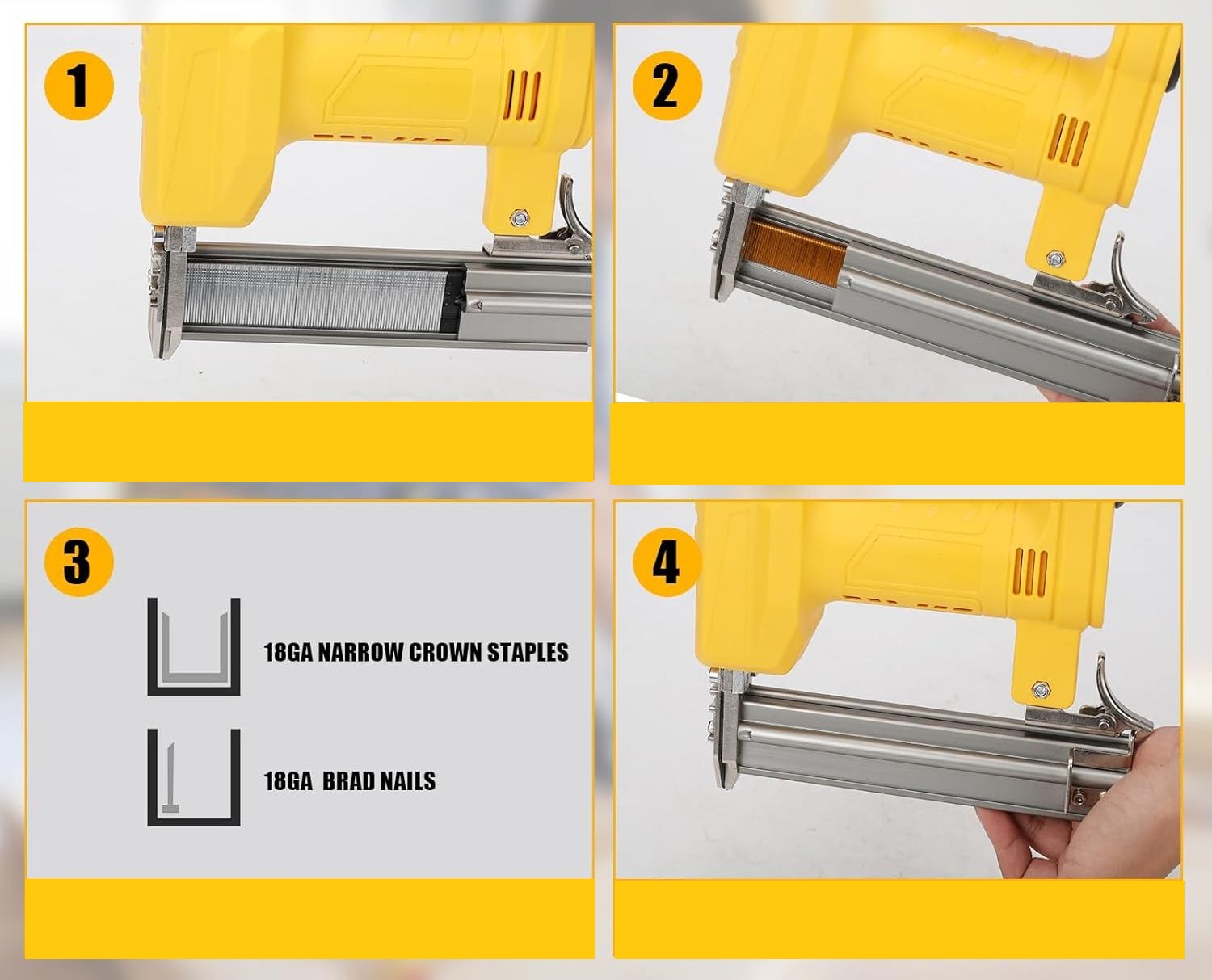 1

2

3

18GA NARROW CROWN STAPLES

18GA  BRAD NAILS

4