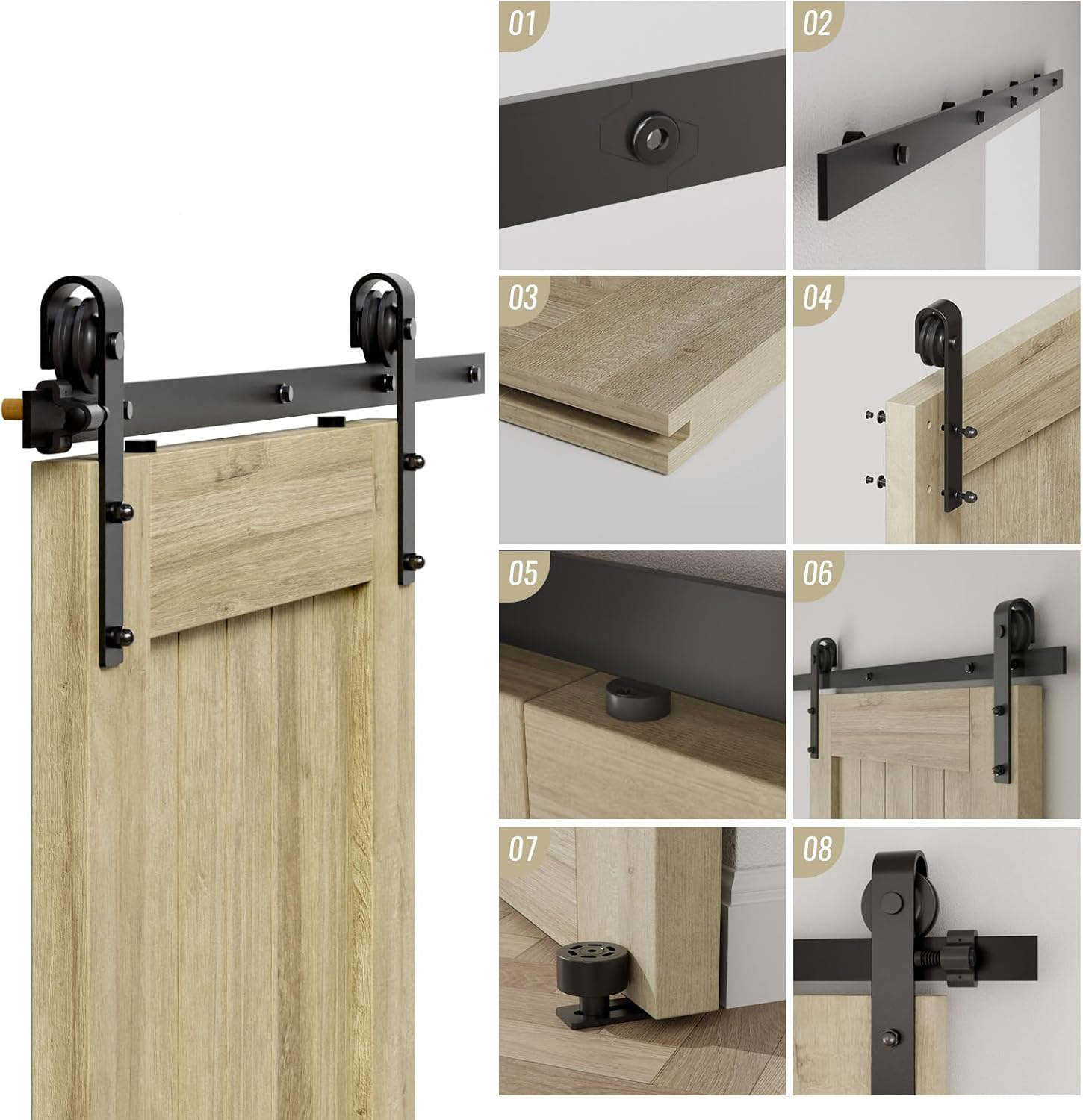 01

02

03

04

05

06

07

08