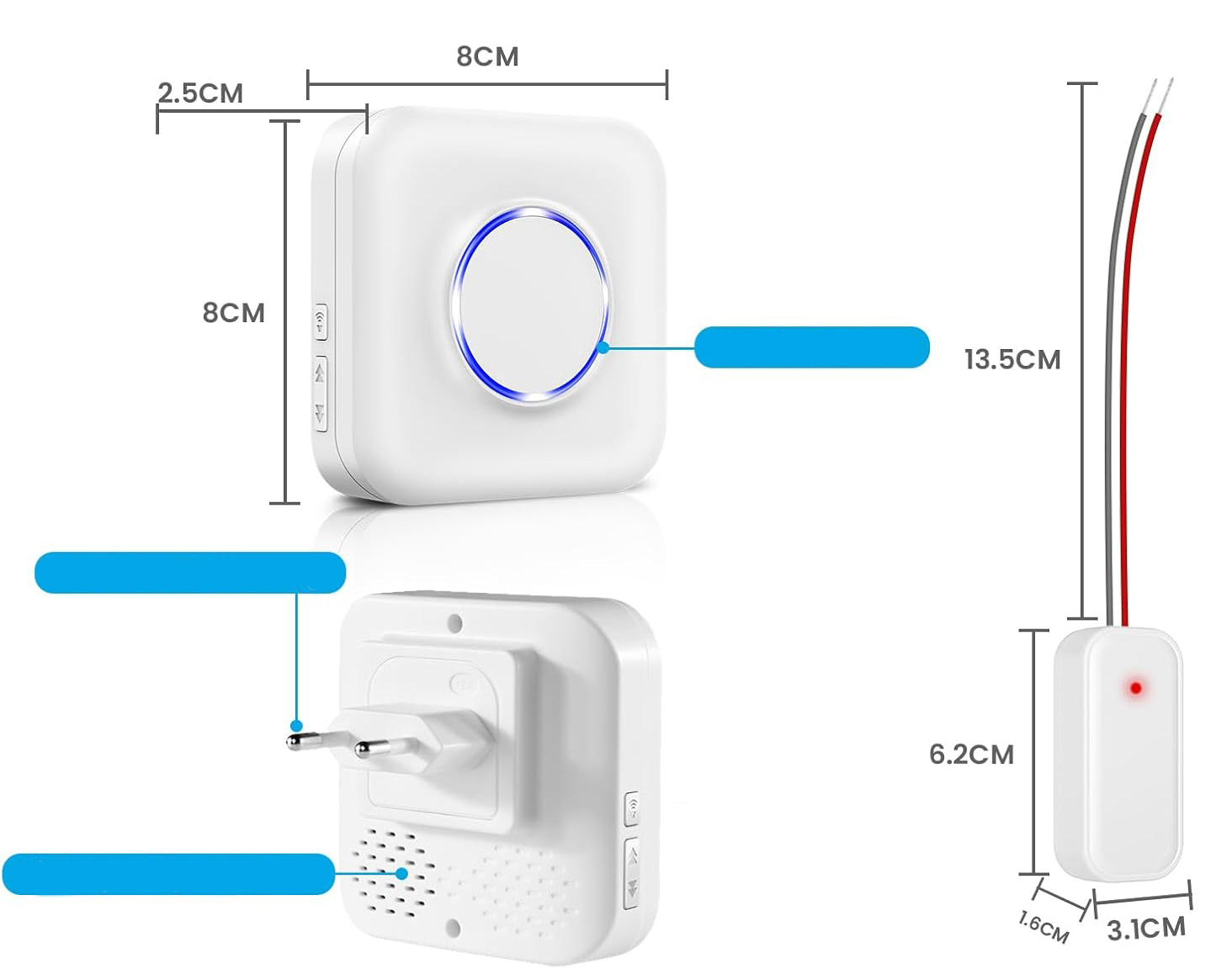 8CM
2.5CM
8CM
13.5CM
6.2CM
1.6CM
3.1CM