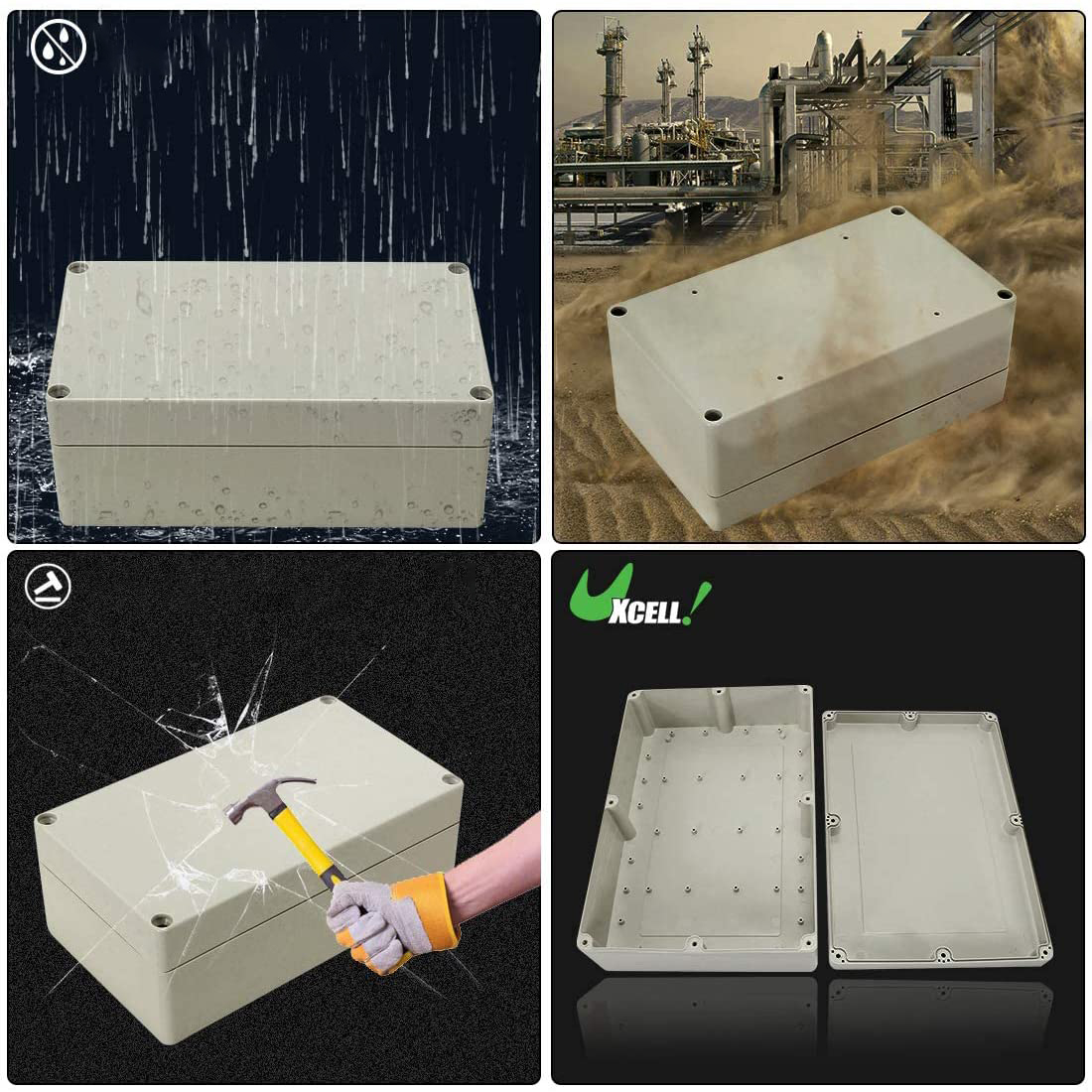 UXCELL!