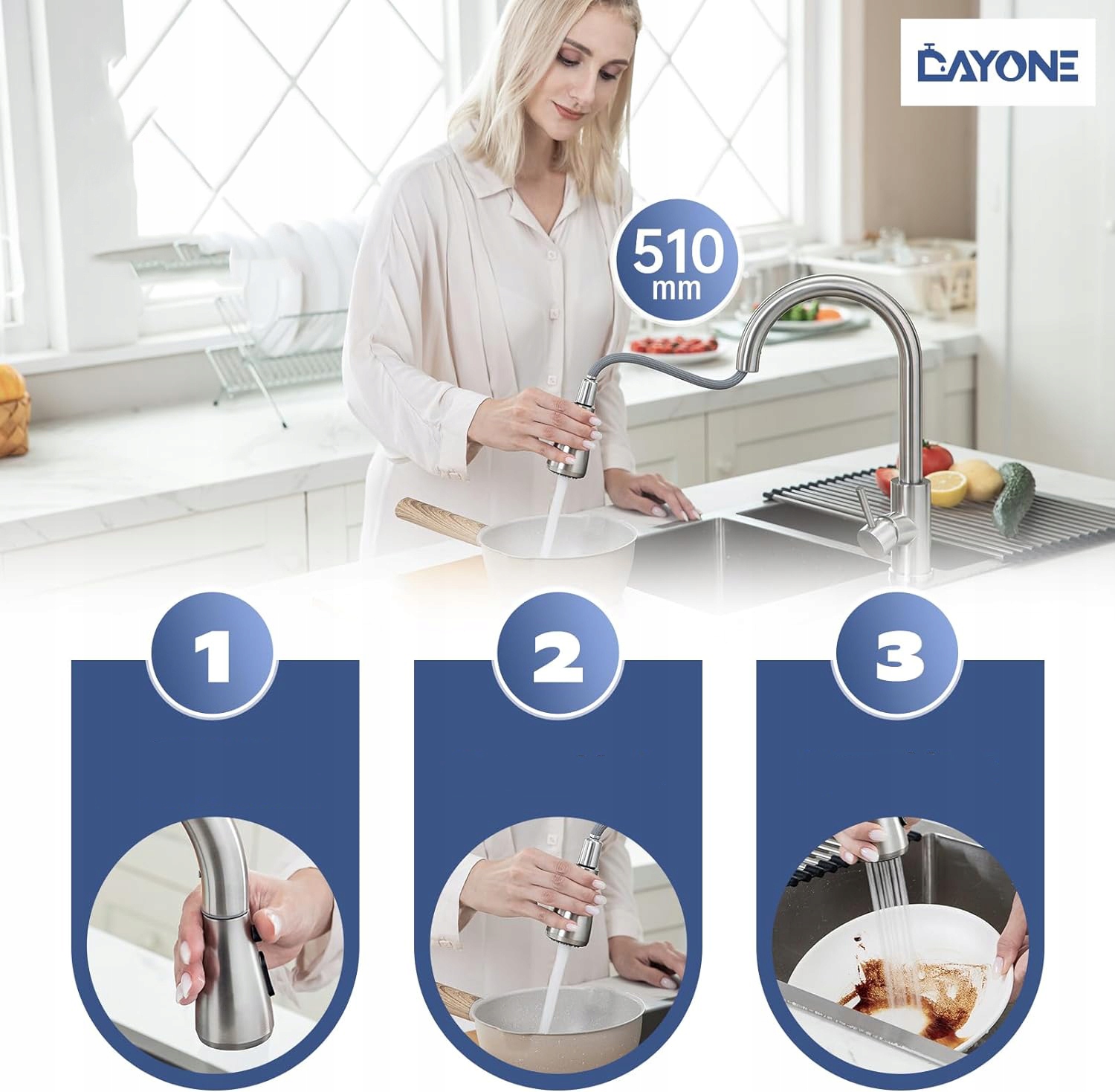 DAYONE

510 mm

1

2

3