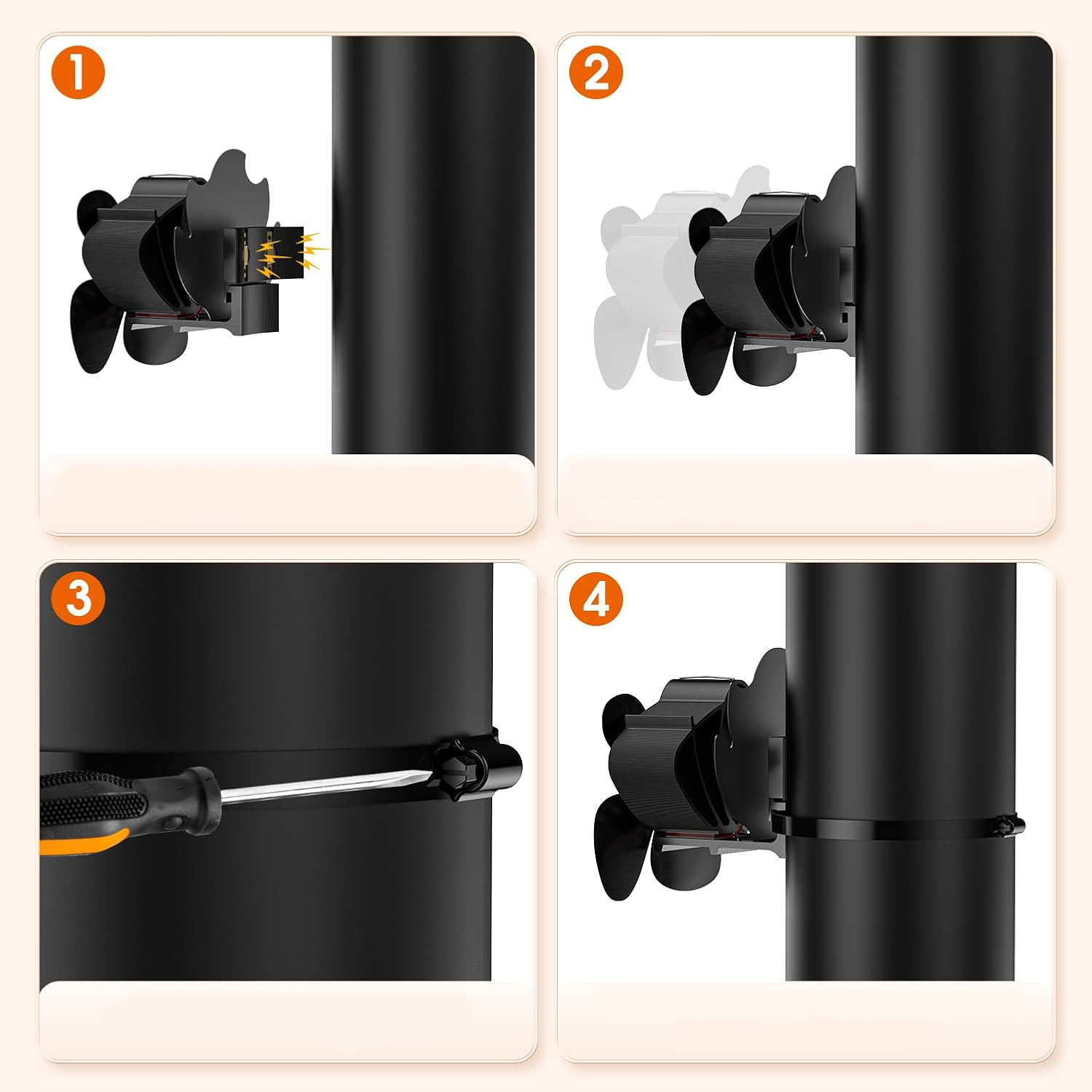 1

2

3

4