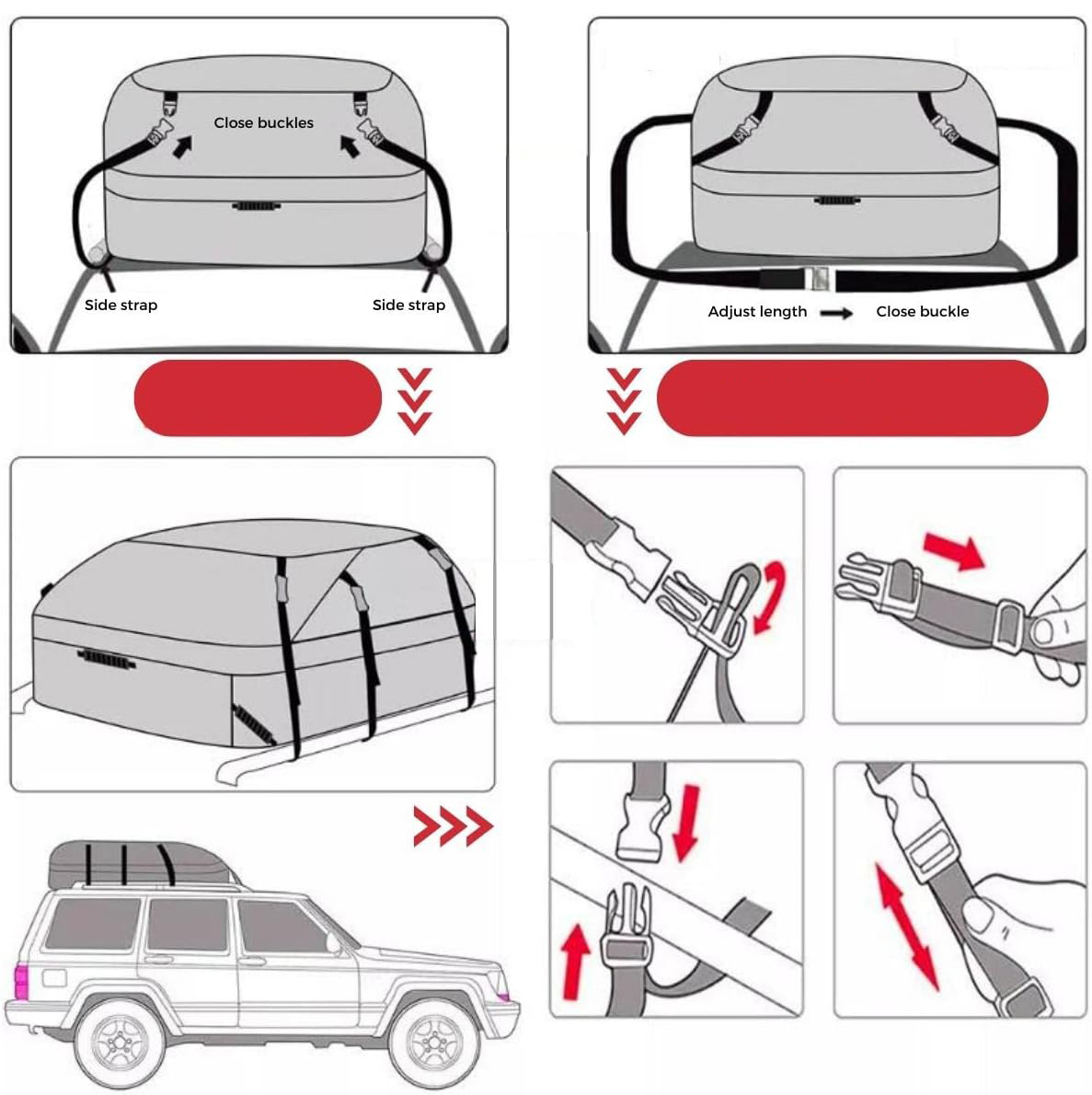 Close buckles

Side strap

Side strap

Adjust length

Close buckle