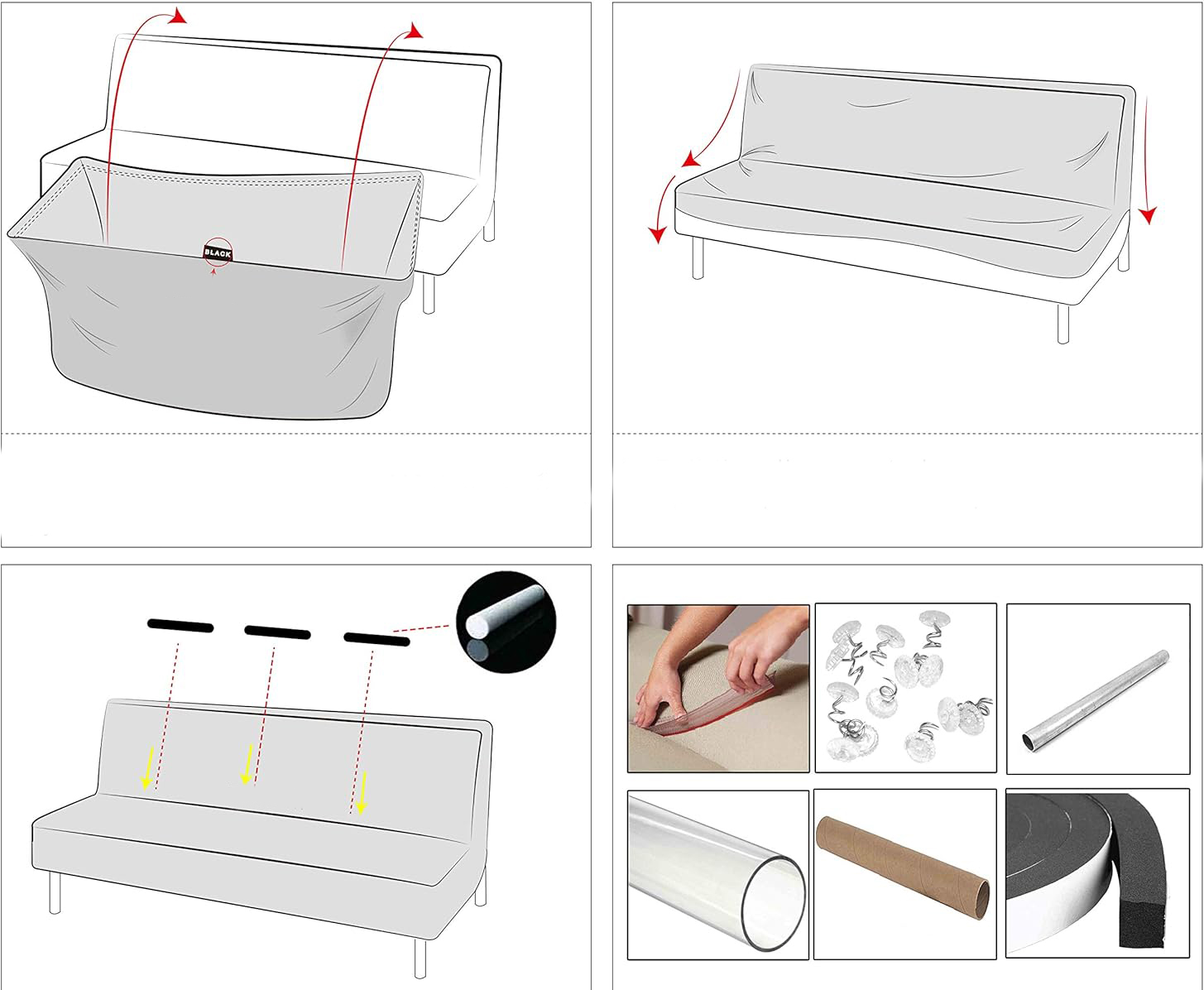 BLACK