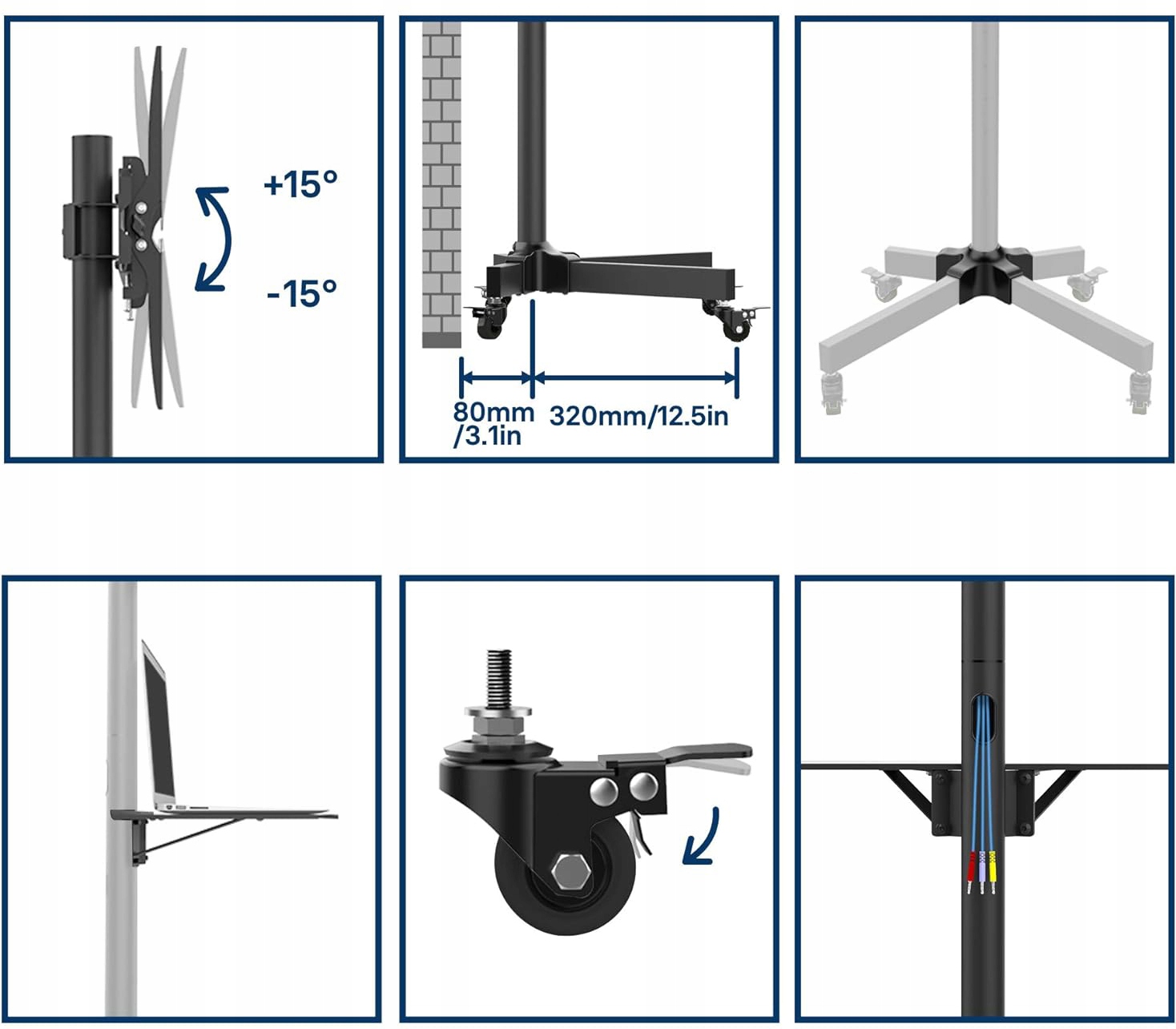 +15°
-15°

80mm
/3.1in
320mm/12.5in