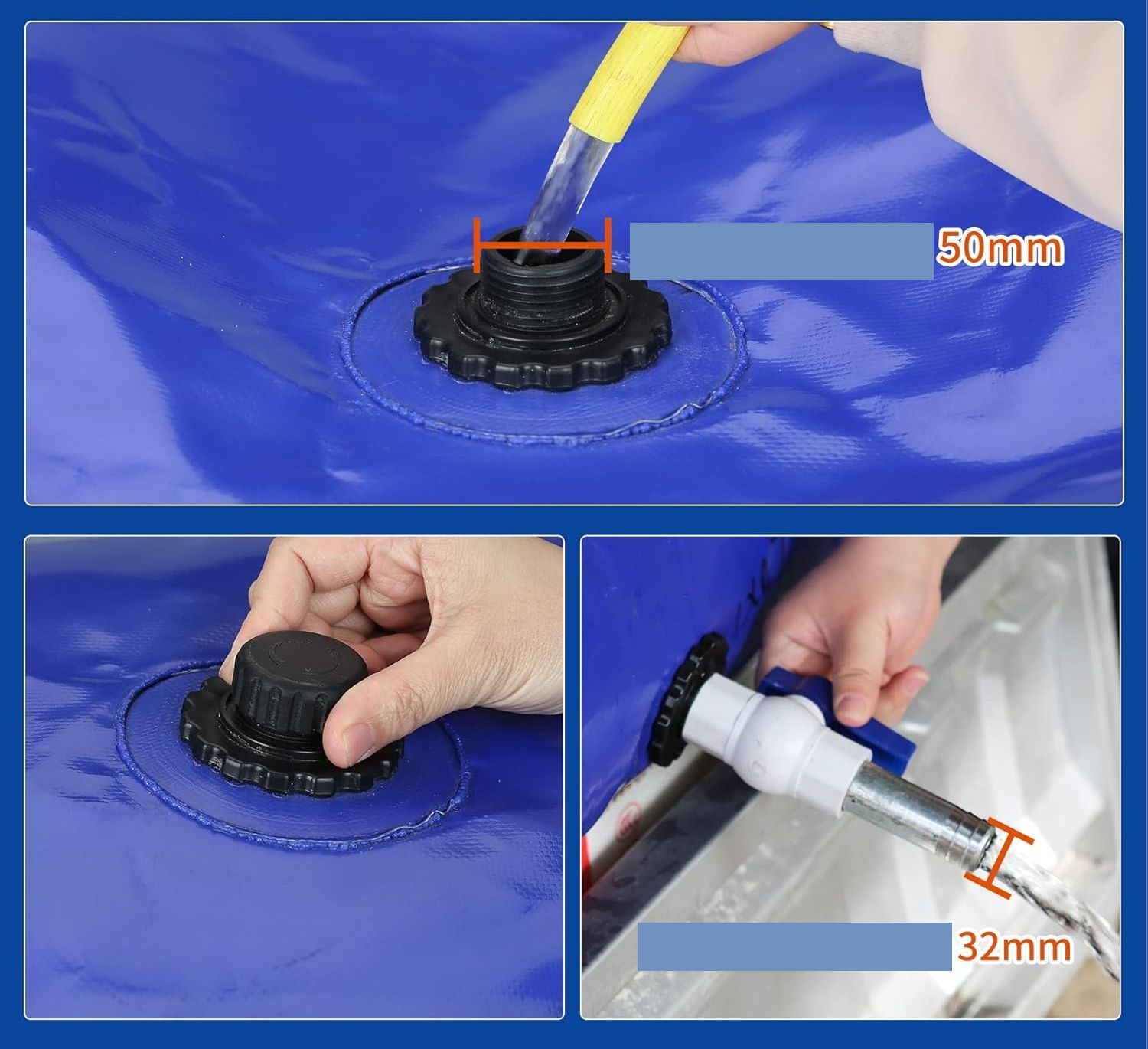 50mm

32mm