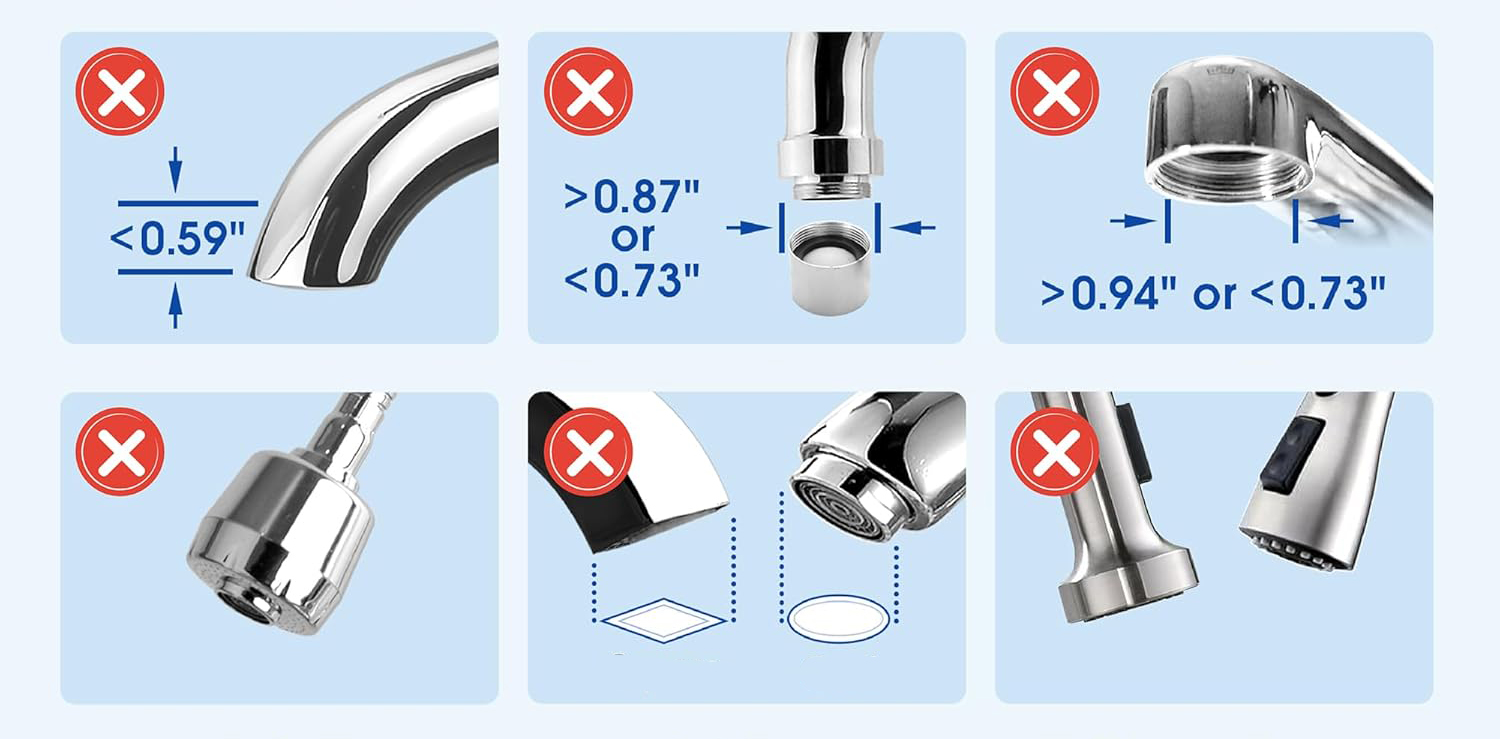 <0.59"

>0.87"
or
<0.73"

>0.94" or <0.73"