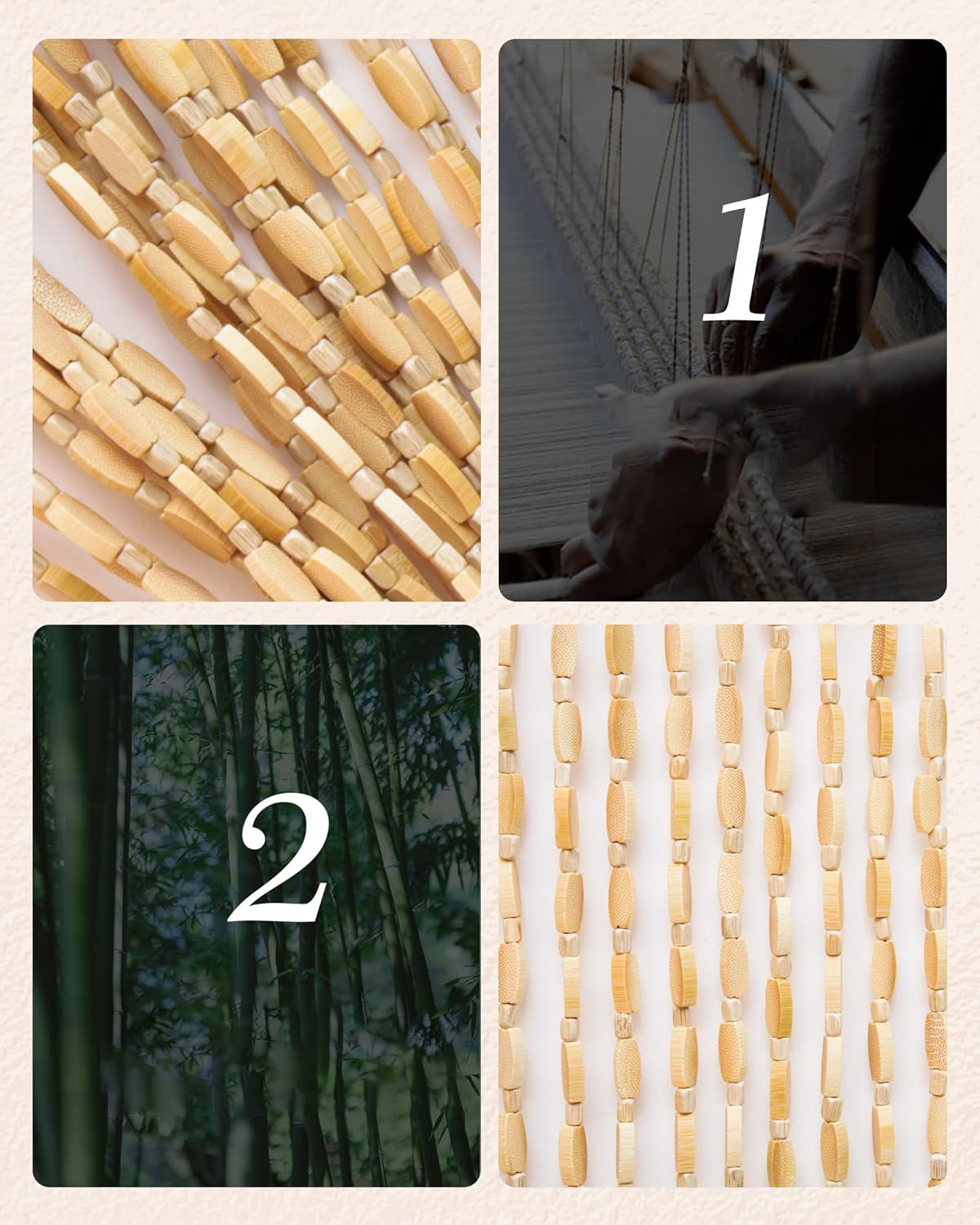 1

2