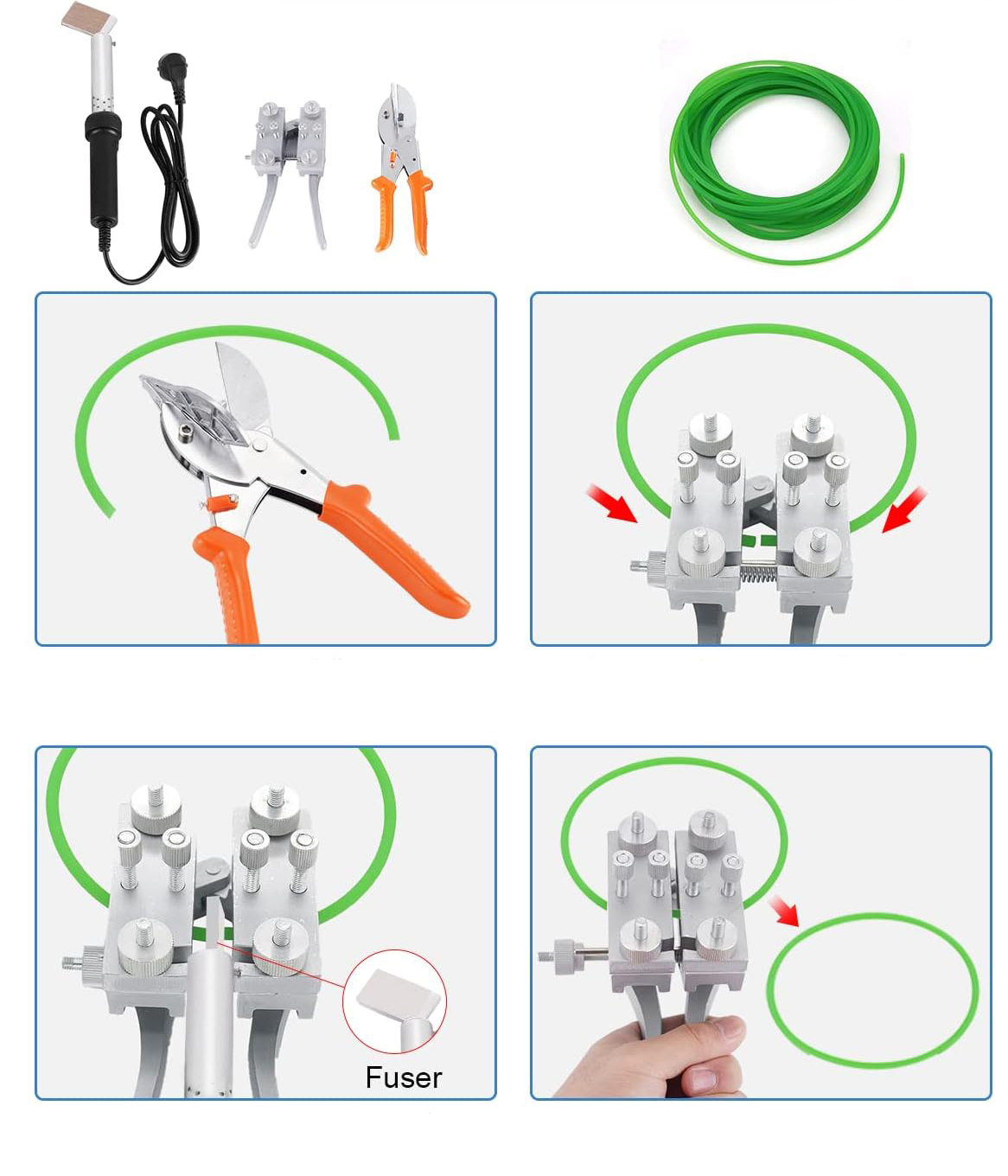 Fuser