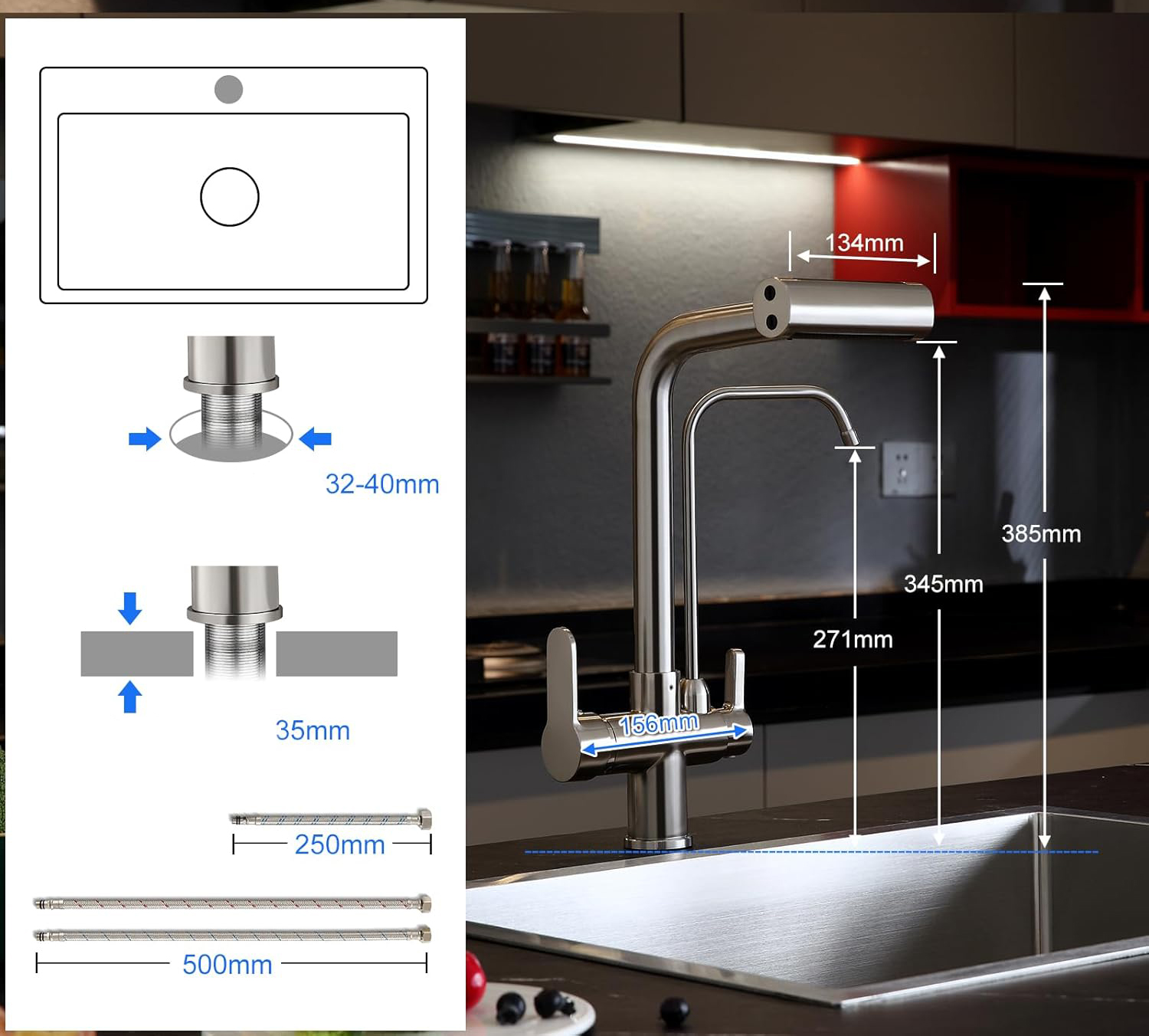 32-40mm

35mm

250mm

500mm

134mm

385mm

345mm

271mm

156mm